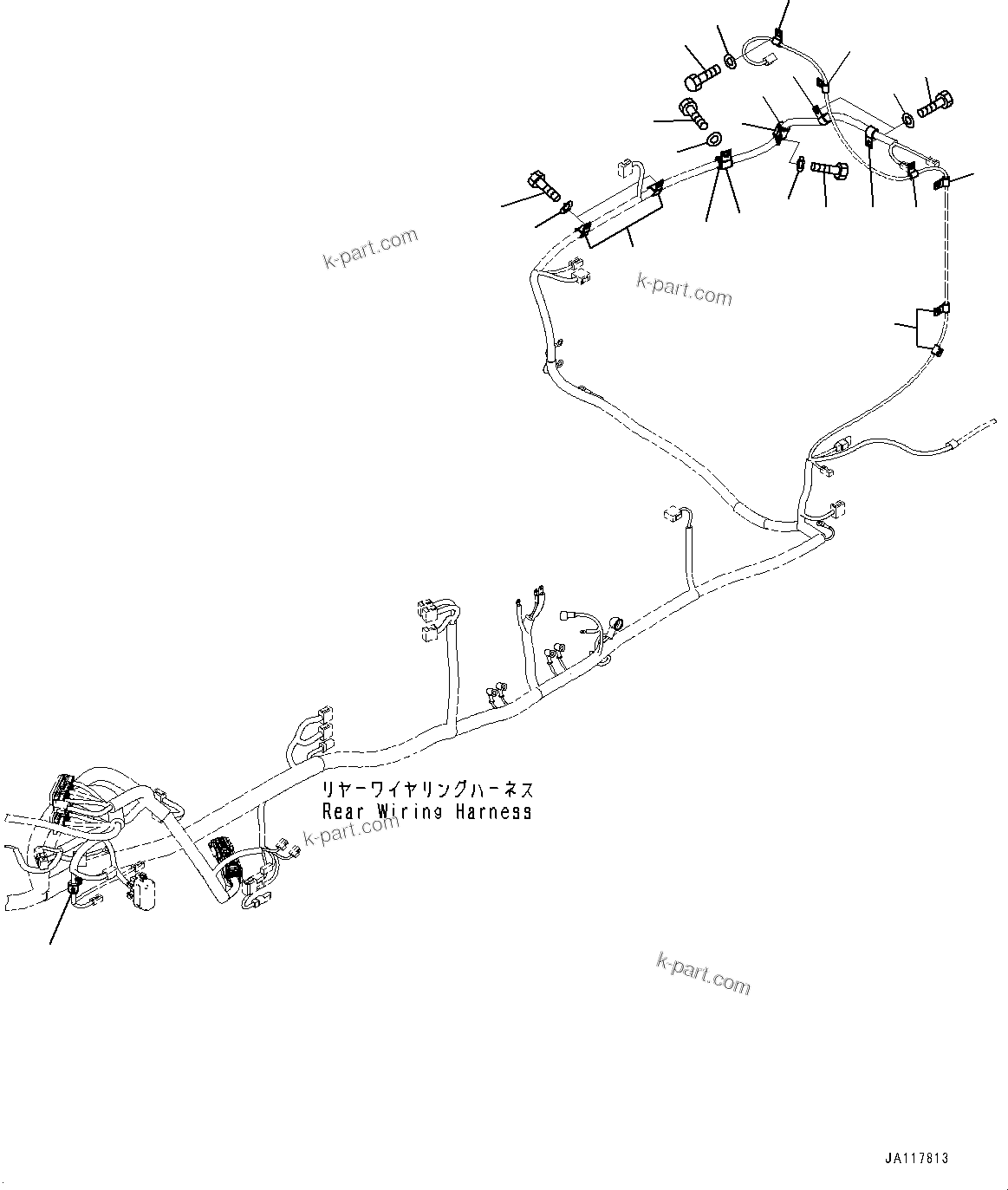 k-part.com

k-part.com

リヤーワイヤリングハーネス
Rear Wiring Harness

k-part.com

k-part.com

JA117813