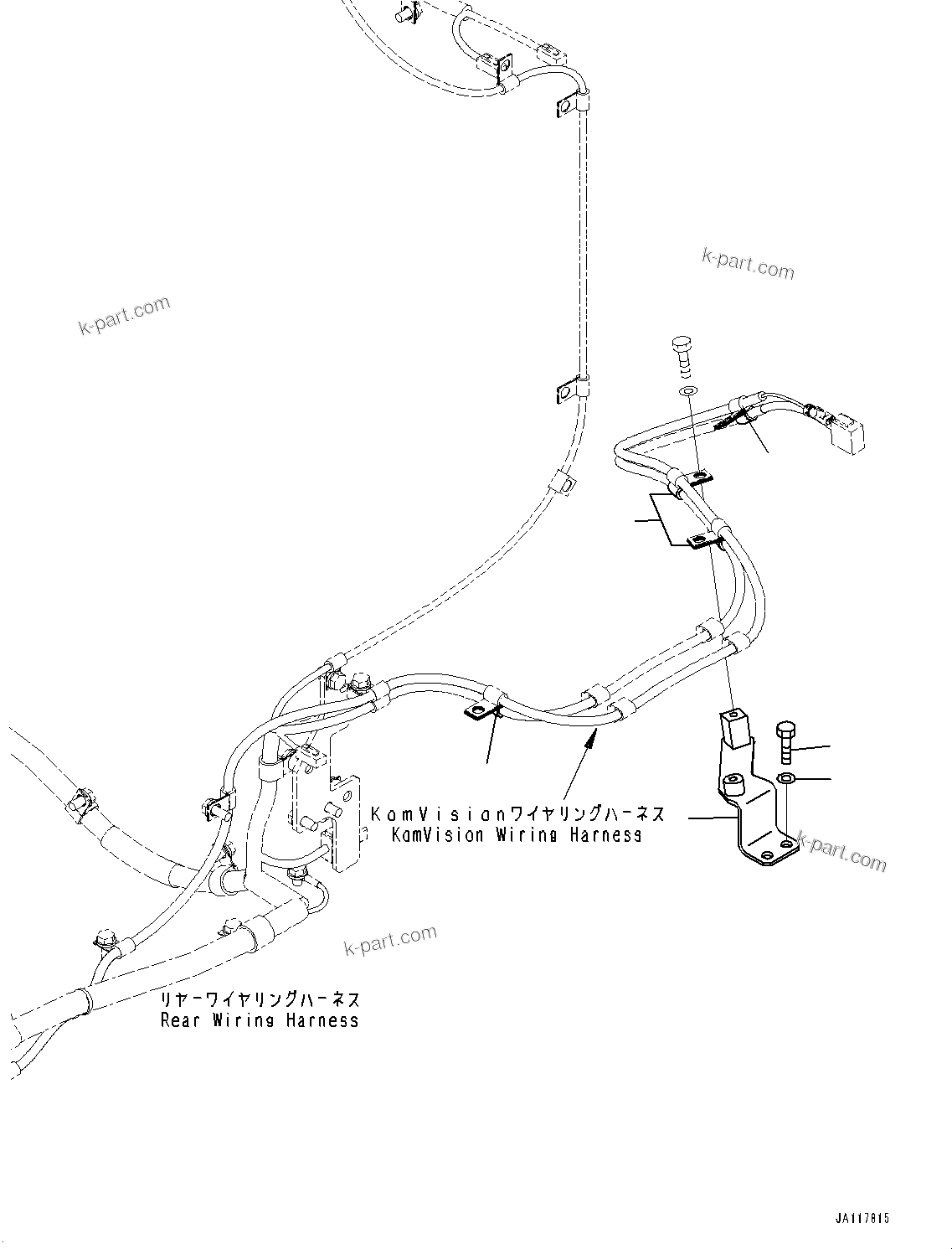 k-part.com

k-part.com

KomVisionワイヤリングハーネス
KomVision Wiring Harness

k-part.com

k-part.com

リヤーワイヤリングハーネス
Rear Wiring Harness

JA117815