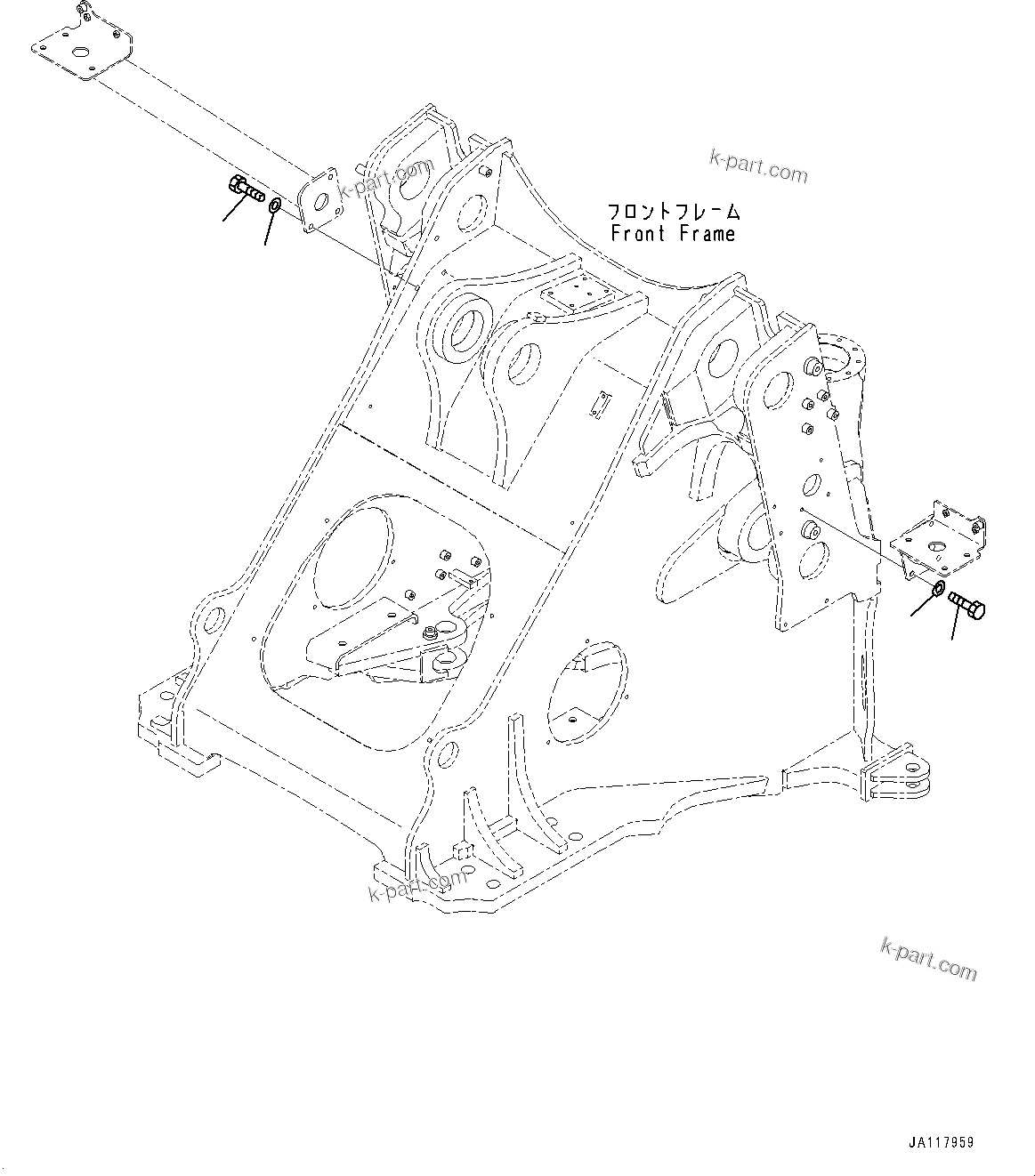 k-part.com

k-part.com

フロントフレーム
Front Frame

k-part.com

k-part.com

JA117959