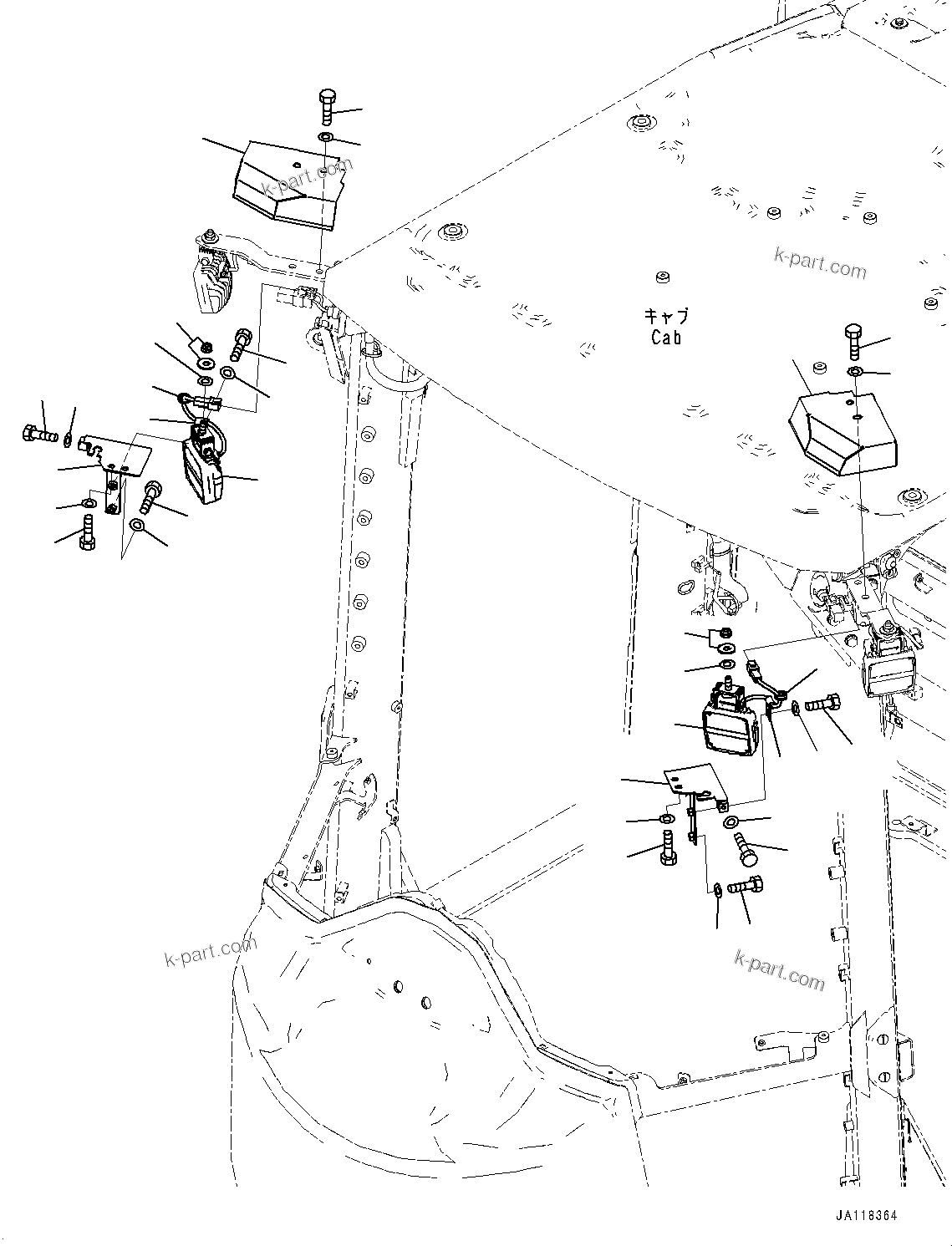 k-part.com

k-part.com

キャブ
Cab

k-part.com

k-part.com

JA118364