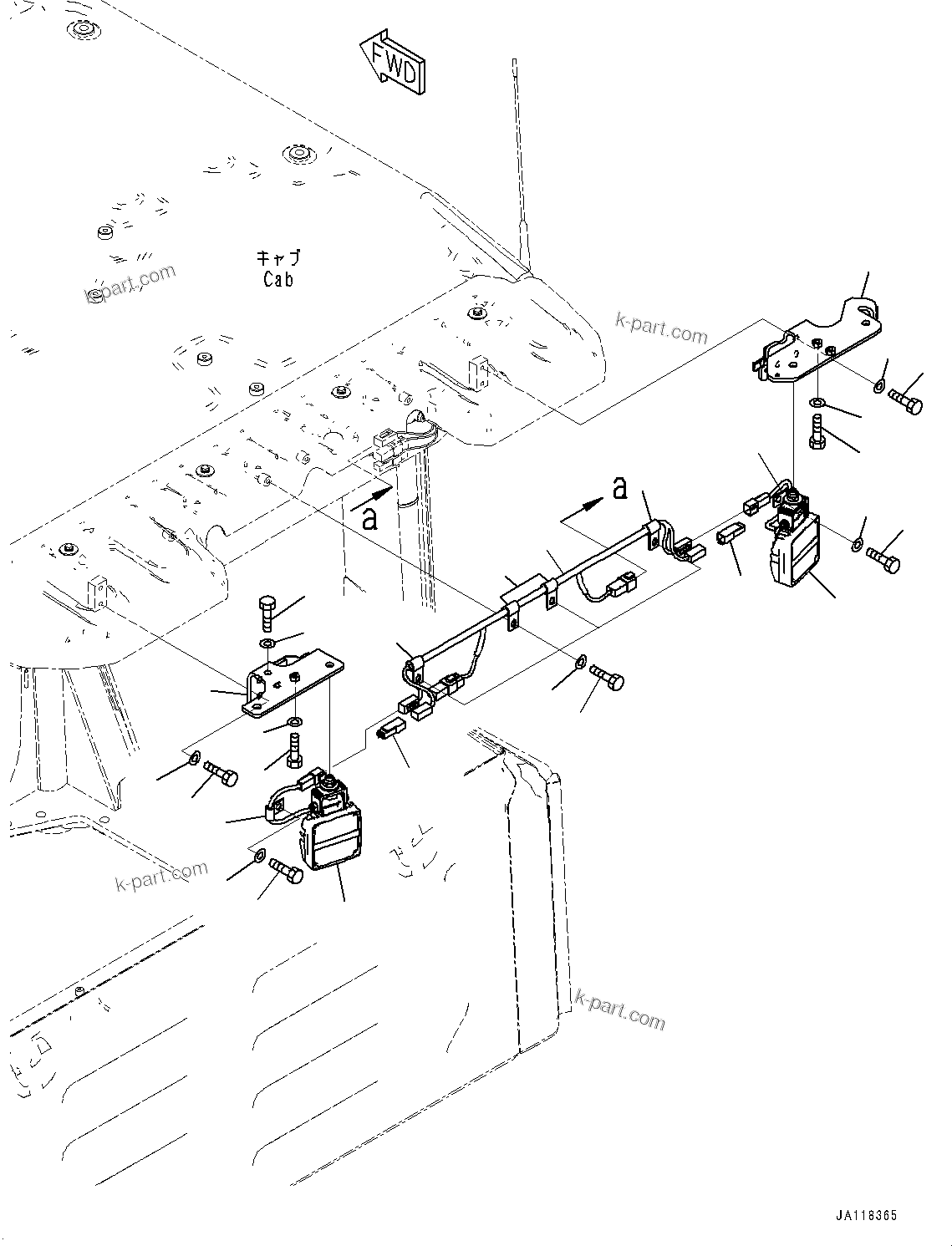 FWD

キャブ
Cab

k-part.com

k-part.com

a

a

k-part.com

k-part.com

JA118365