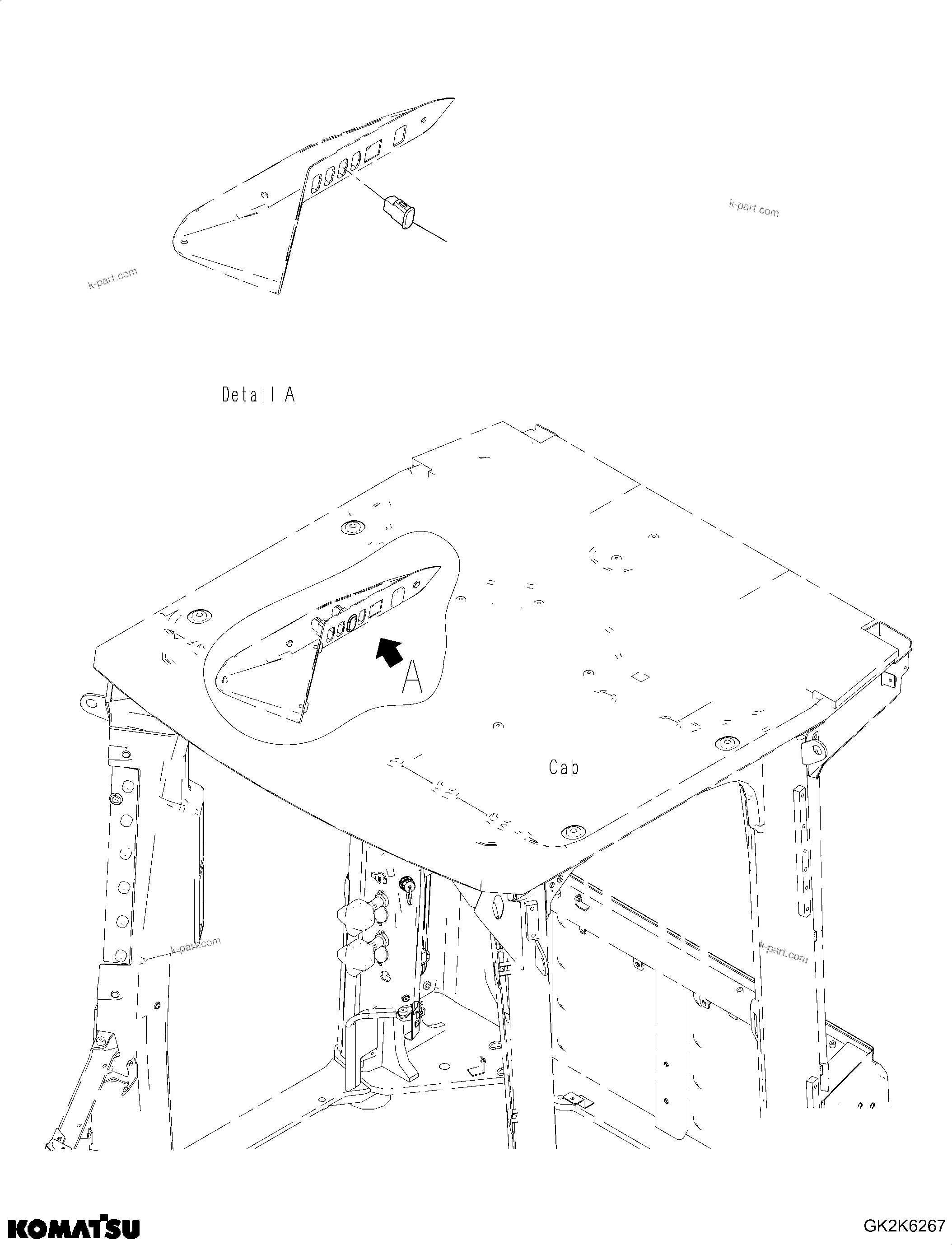 k-part.com

k-part.com

Detail A

A

Cab

k-part.com

k-part.com

KOMATSU

GK2K6267