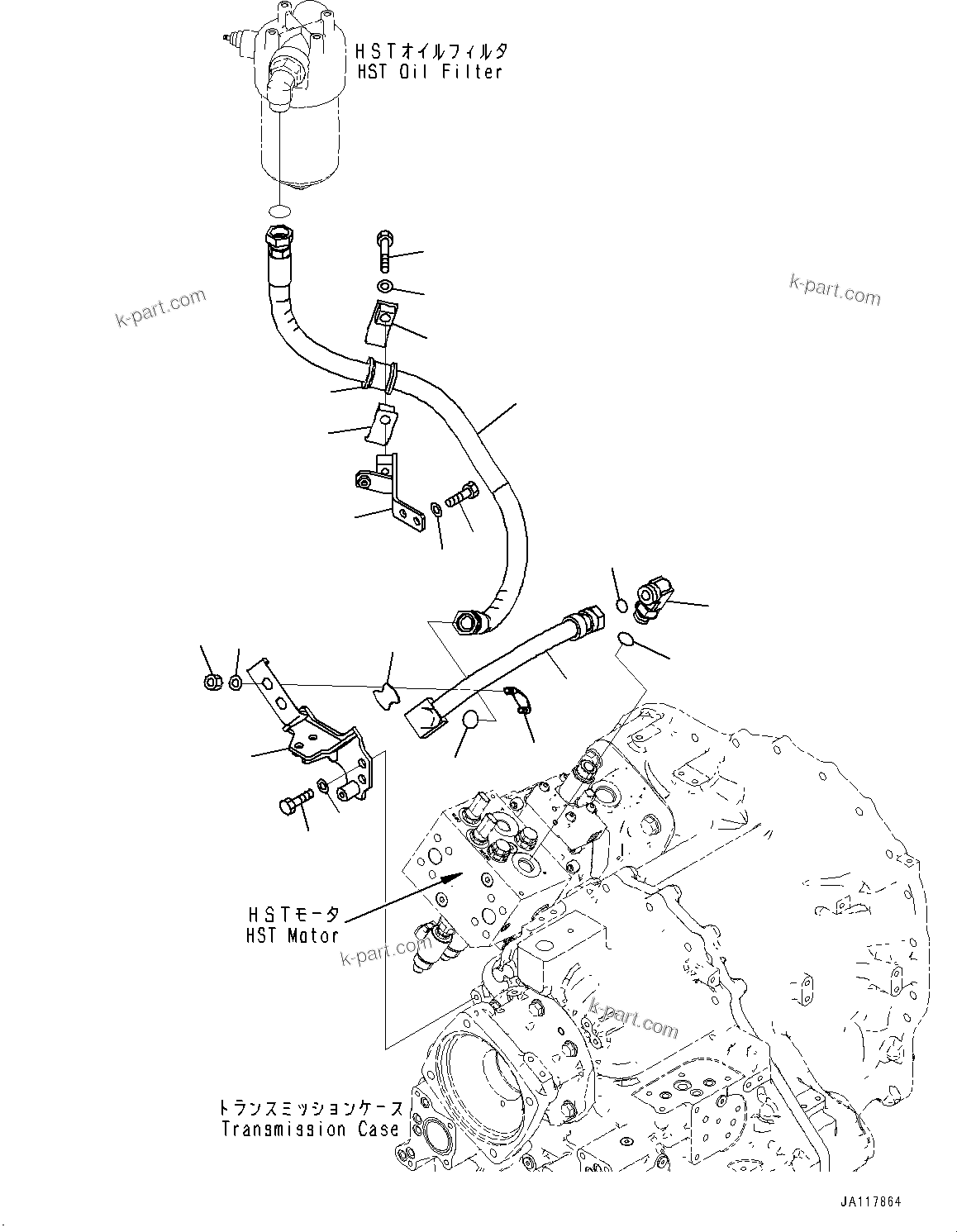 HSTオイルフィルタ
HST Oil Filter

k-part.com

k-part.com

HSTモータ
HST Motor

k-part.com

k-part.com

トランスミッションケース
Transmission Case

JA117864