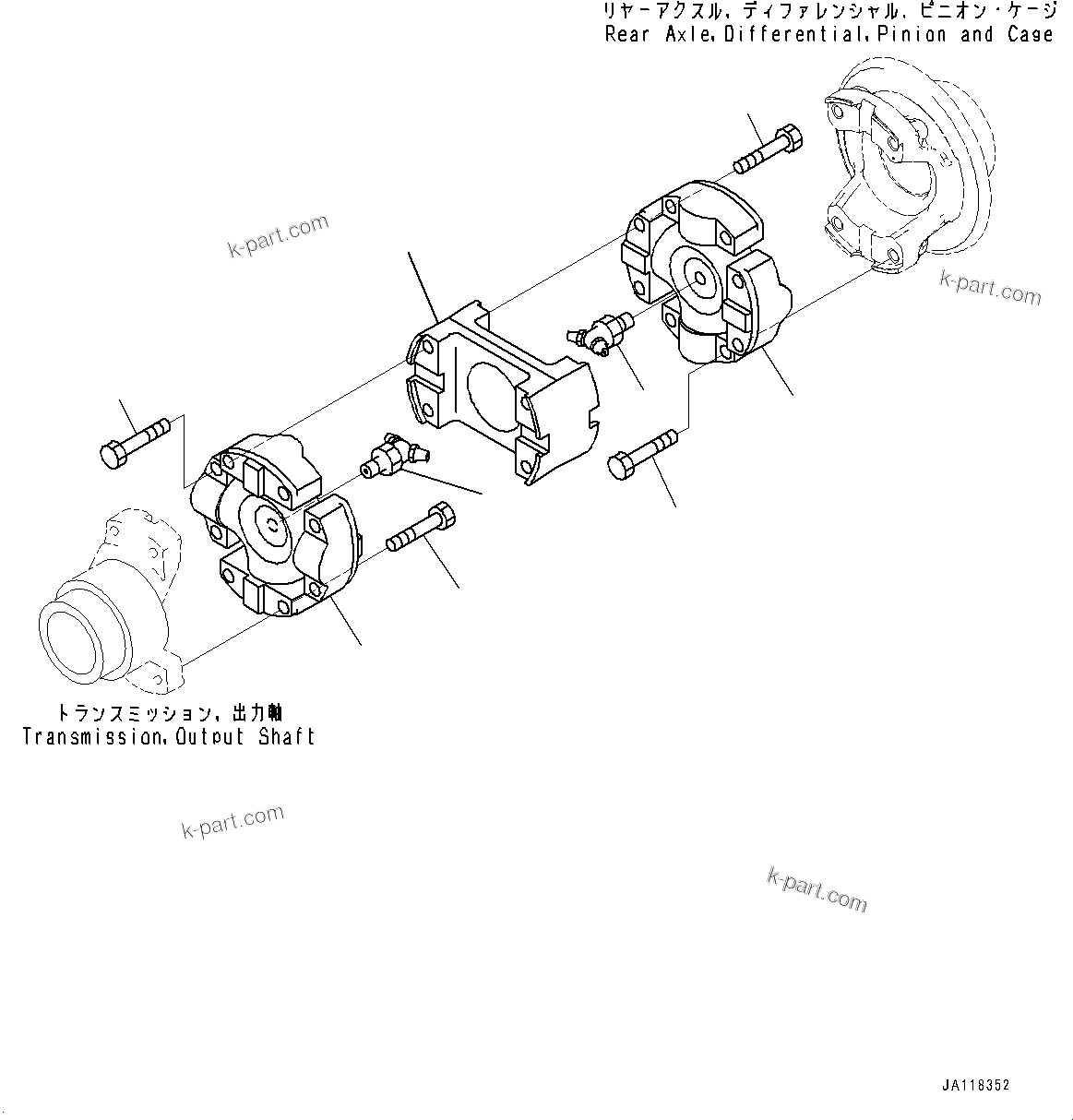 リヤーアクスル, ディファレンシャル, ピニオン・ケージ
Rear Axle, Differential, Pinion and Cage

k-part.com

k-part.com

トランスミッション, 出力軸
Transmission, Output Shaft

k-part.com

k-part.com

JA118352