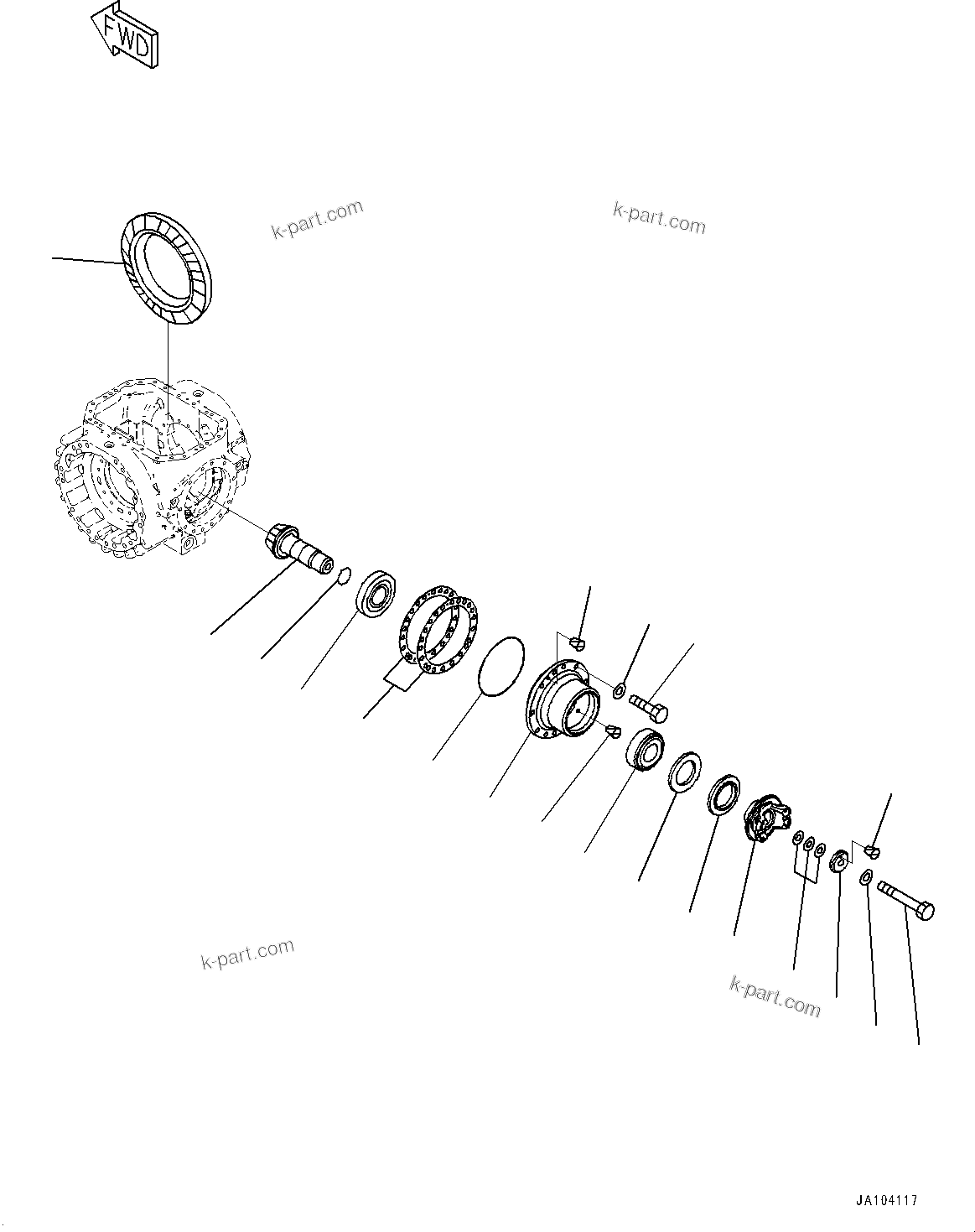 FWD

k-part.com

k-part.com

k-part.com

k-part.com

JA104117