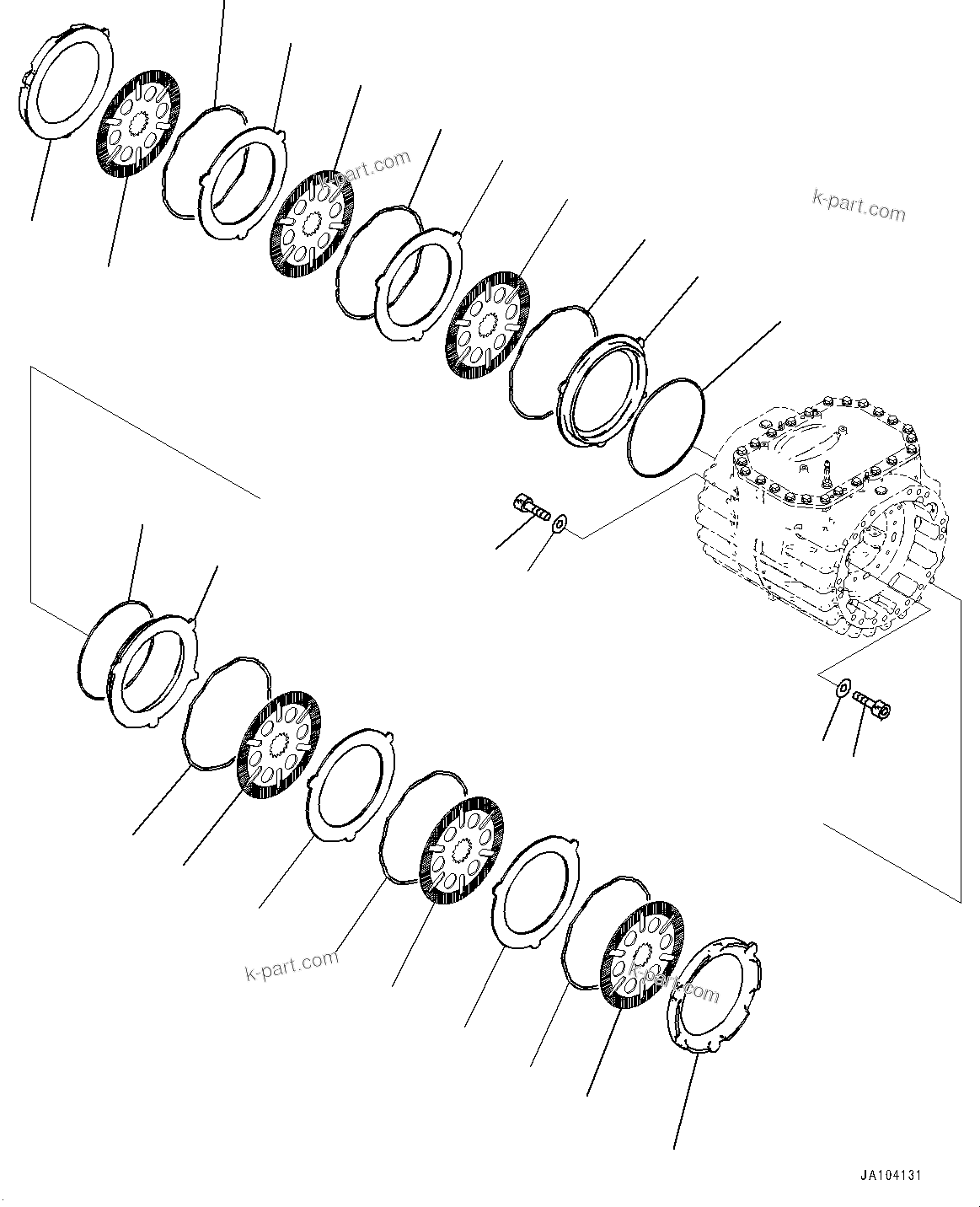 k-part.com

k-part.com

k-part.com

k-part.com

JA104131