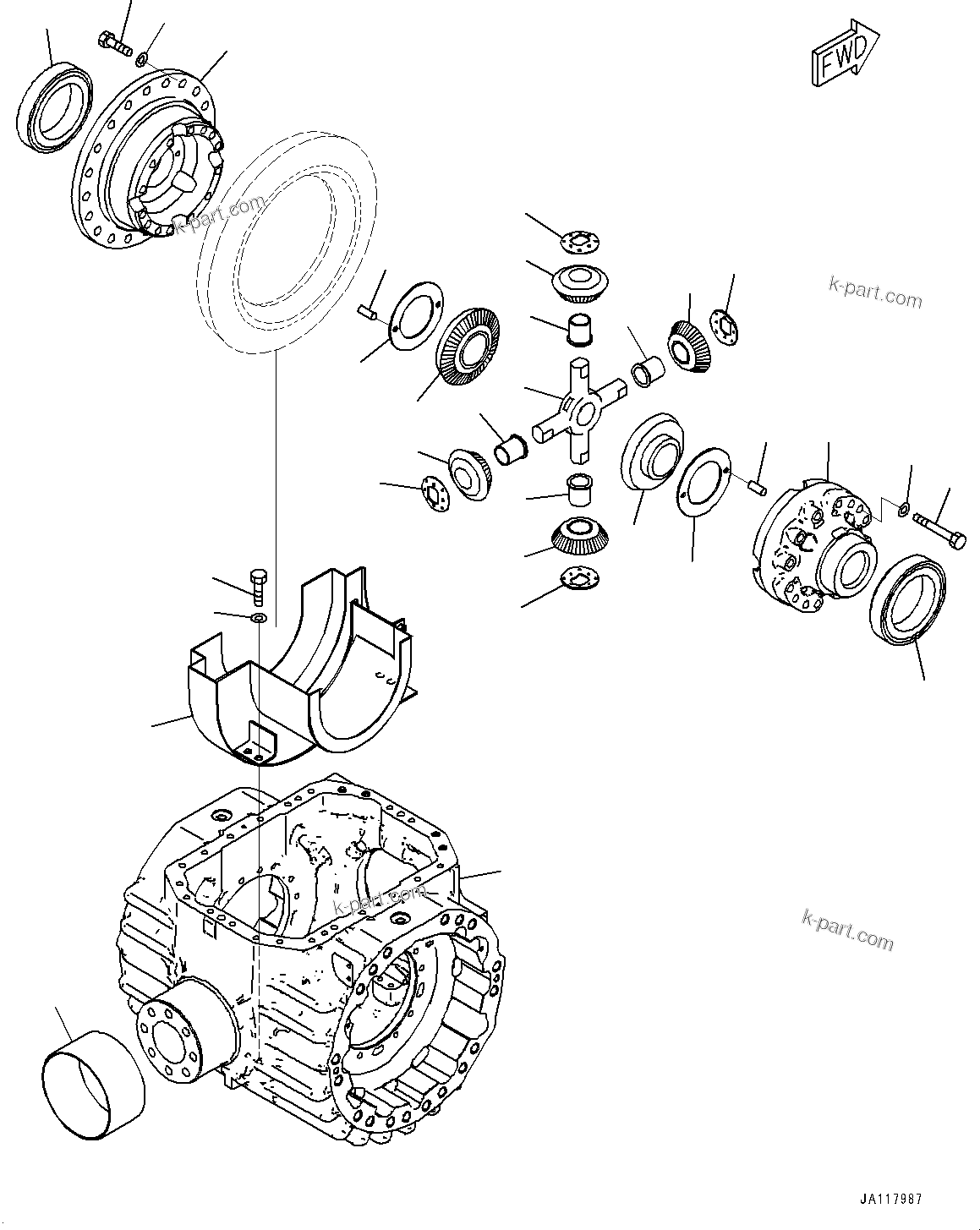 FWD

k-part.com

k-part.com

k-part.com

k-part.com

JA117987