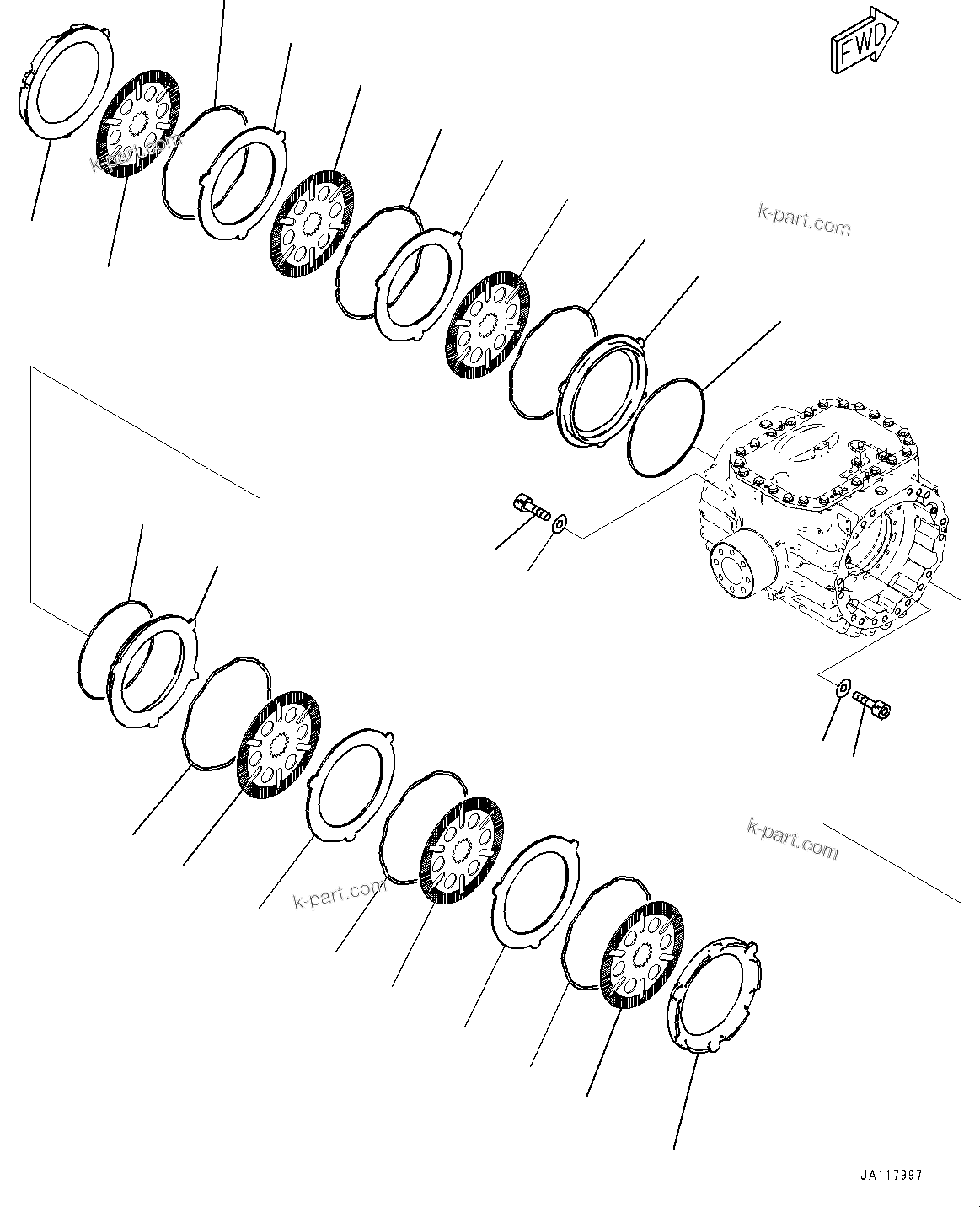 FWD

k-part.com

k-part.com

k-part.com

k-part.com

JA117997