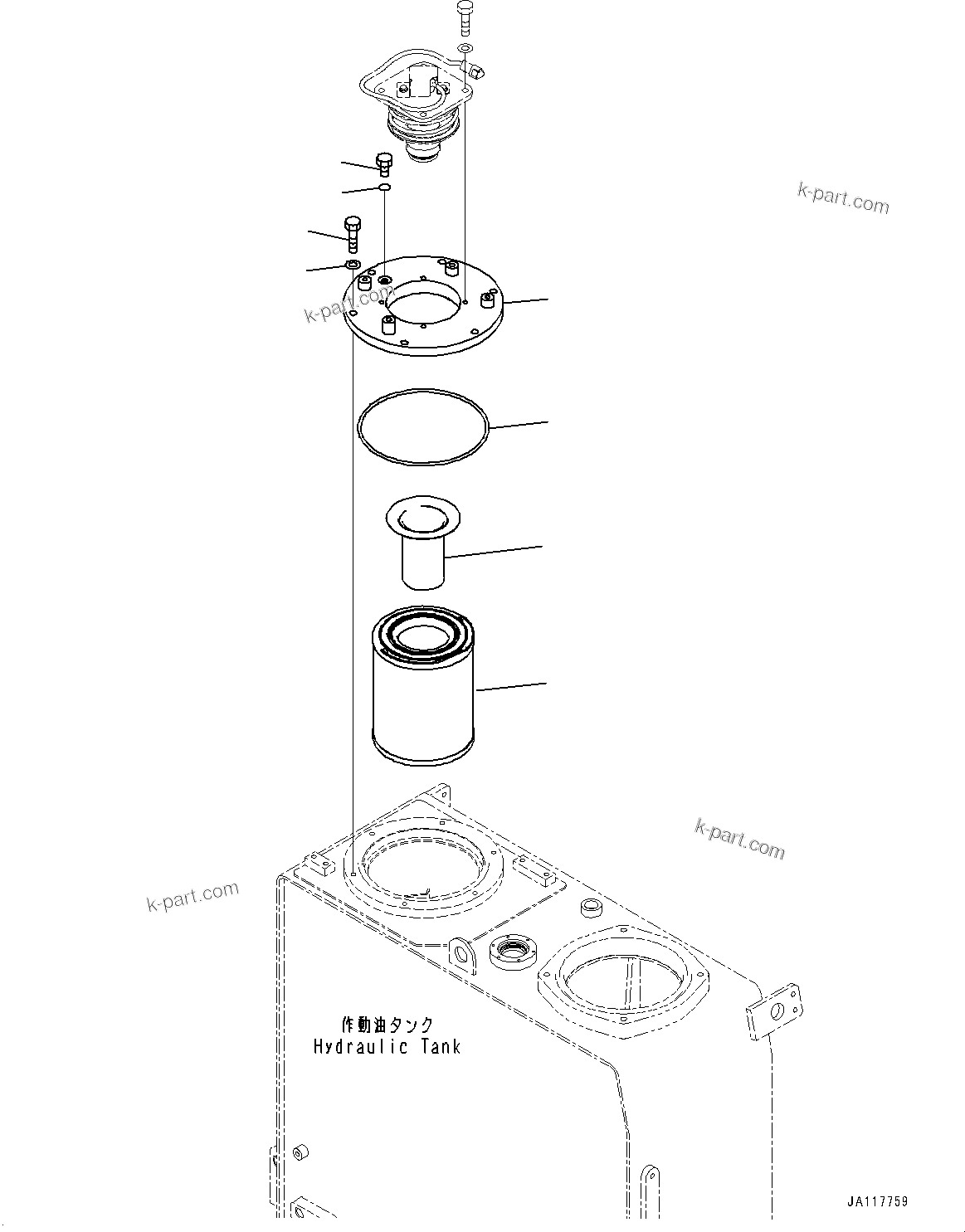 k-part.com

k-part.com

k-part.com

k-part.com

作動油タンク
Hydraulic Tank

JA117759