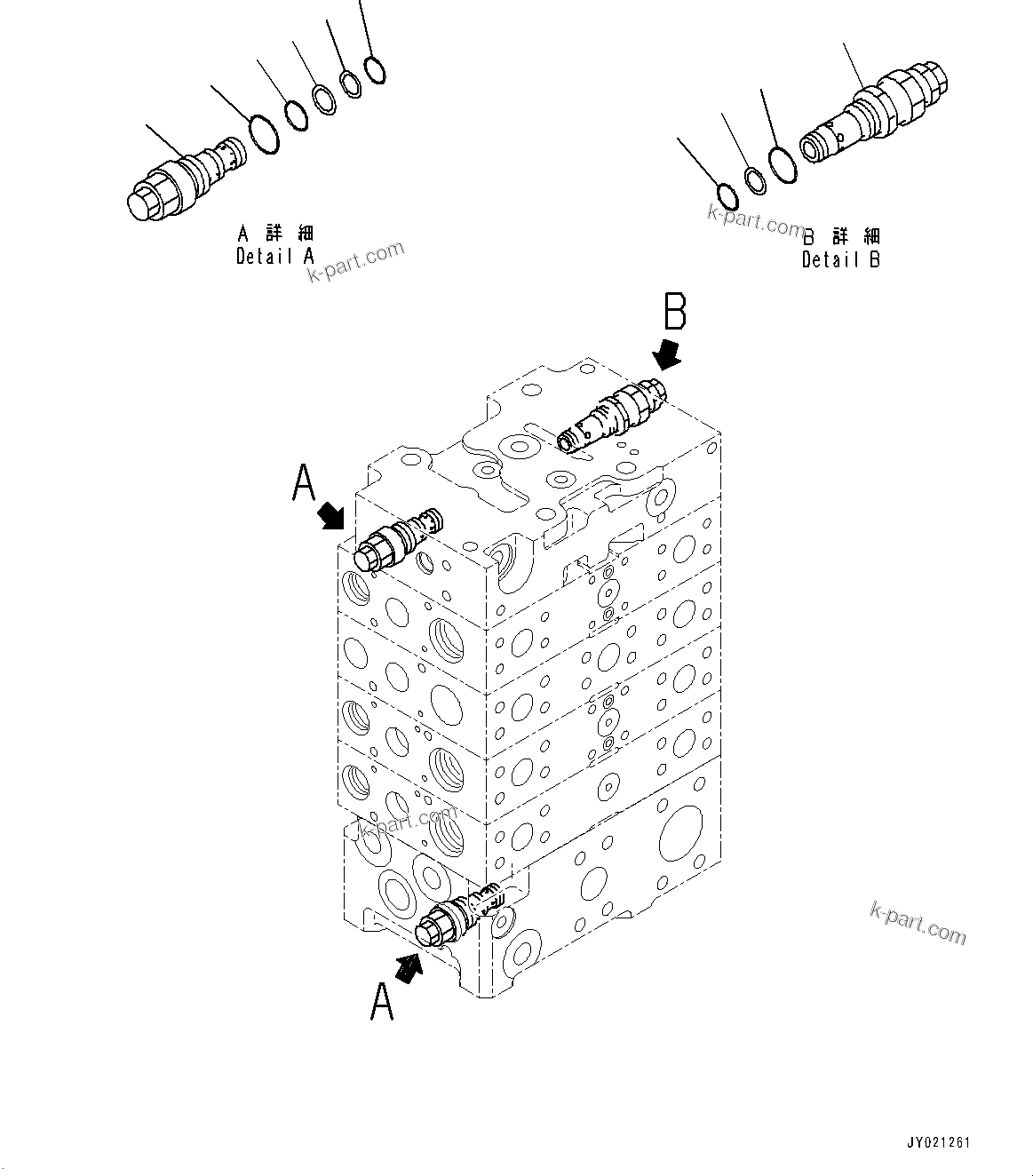 A 詳 細
Detail A

k-part.com

k-part.com

B 詳 細
Detail B

B

A

k-part.com

k-part.com

A

JY021261