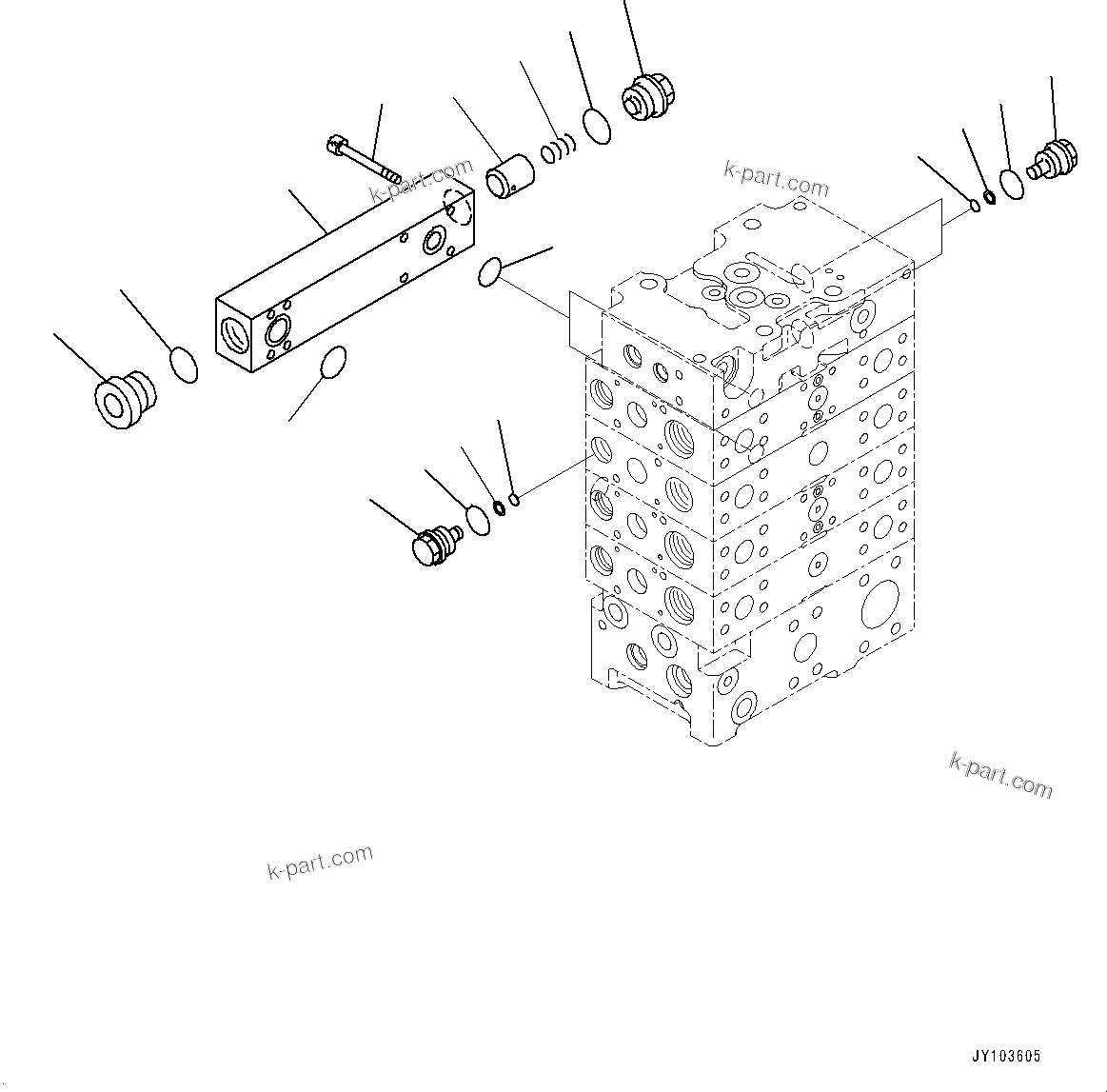 k-part.com
k-part.com
k-part.com
k-part.com
JY103605