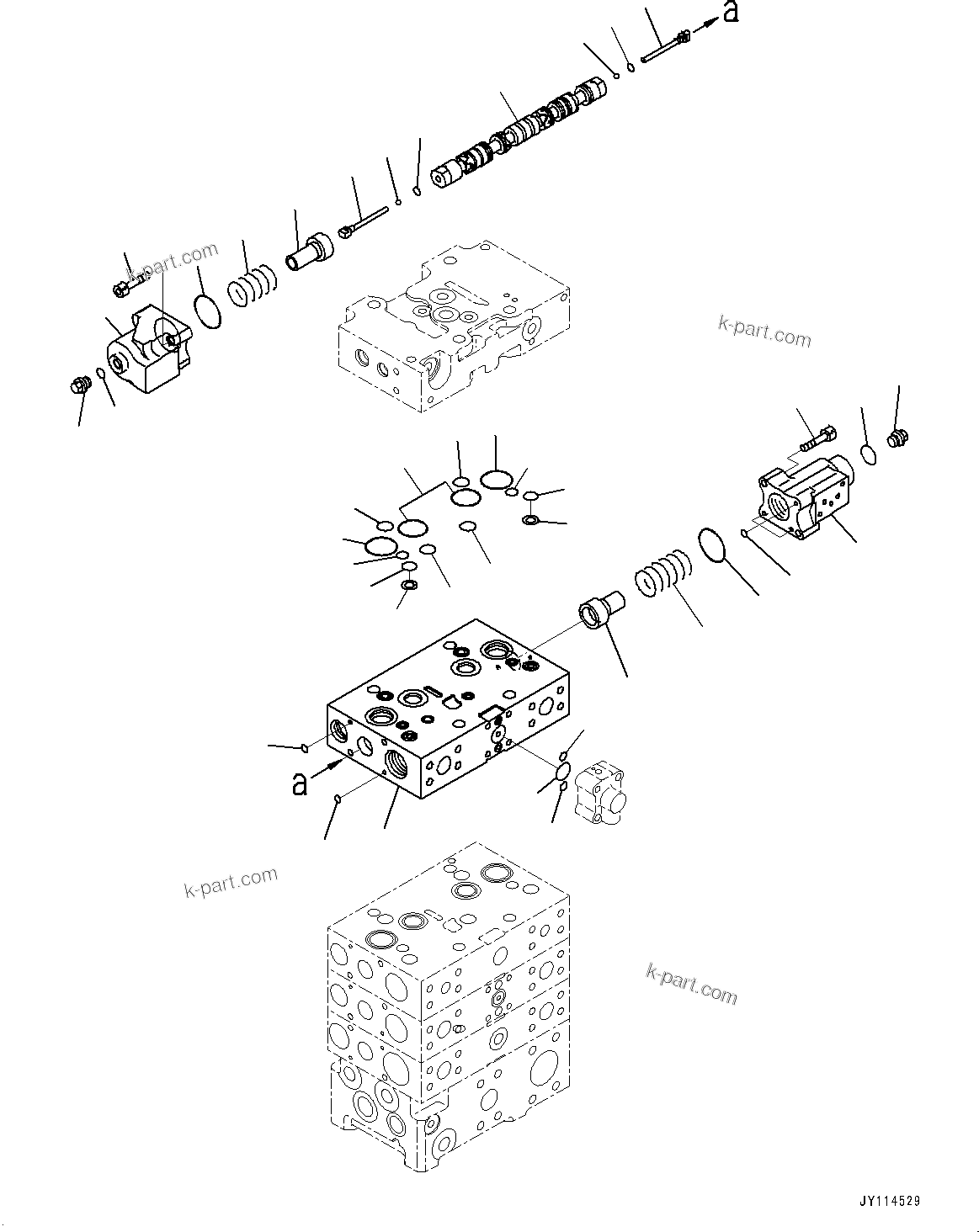 a

k-part.com

k-part.com

a

k-part.com

k-part.com

JY114529