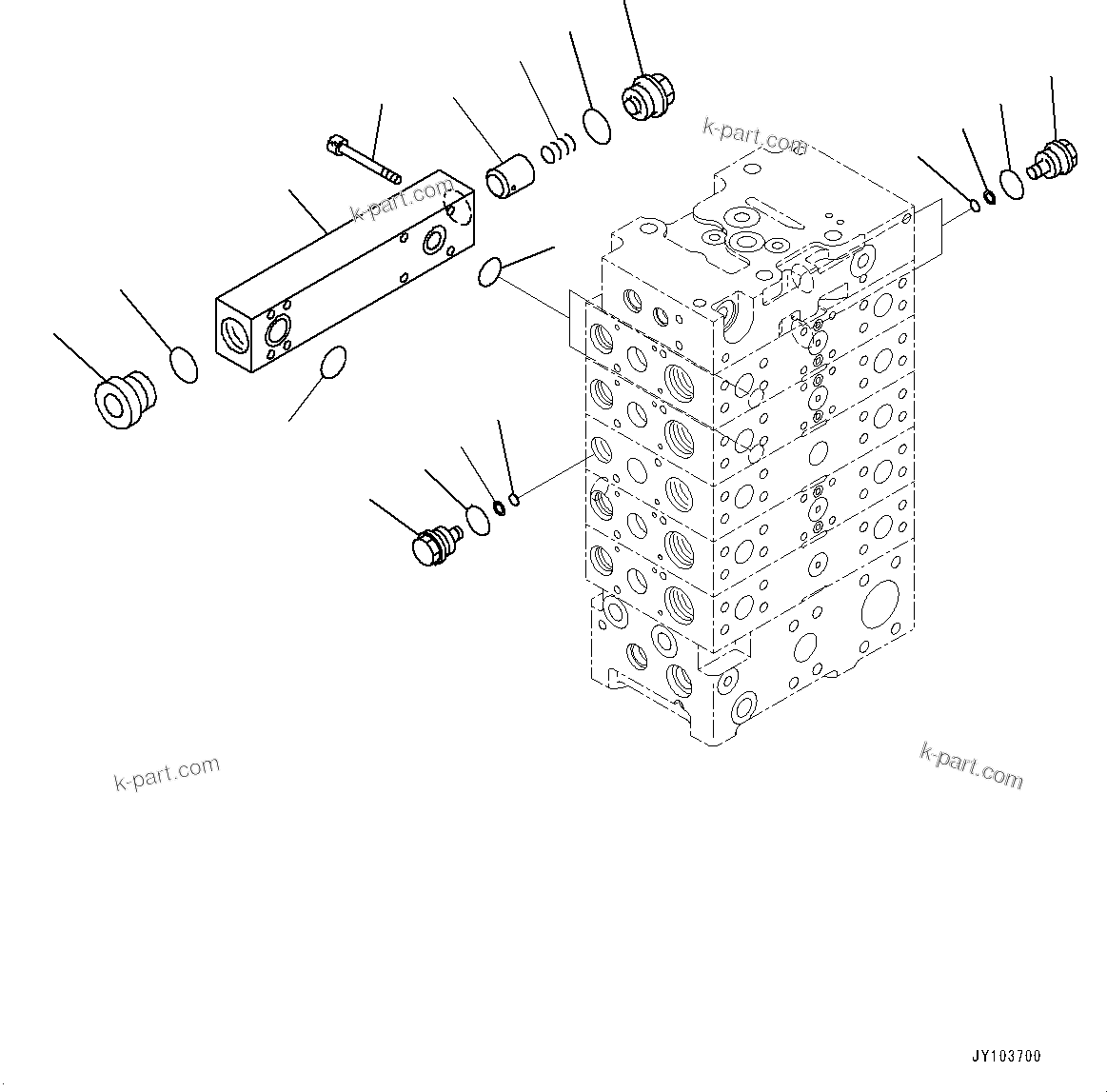 k-part.com

k-part.com

k-part.com

k-part.com

JY103700