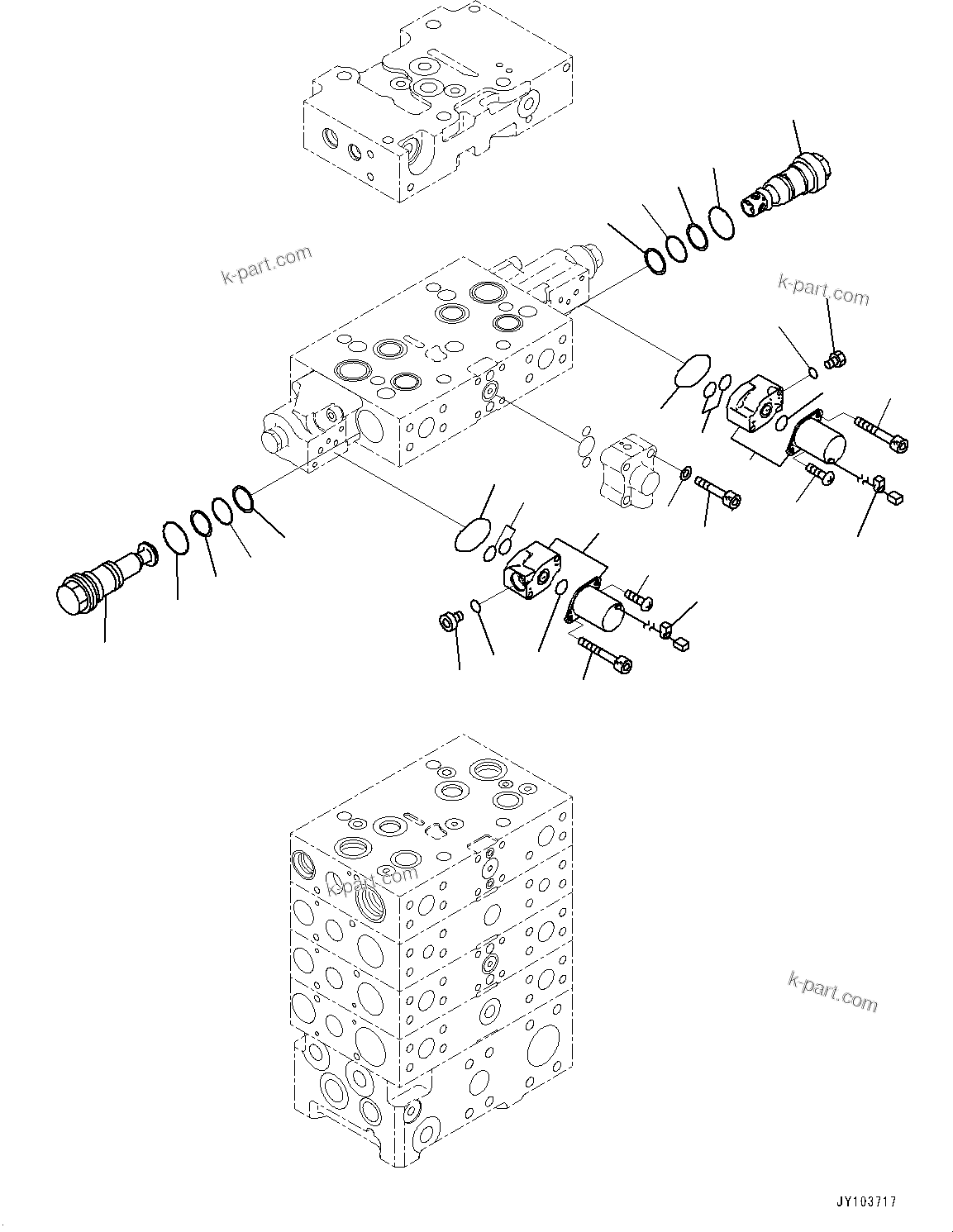 k-part.com

k-part.com

k-part.com

k-part.com

JY103717