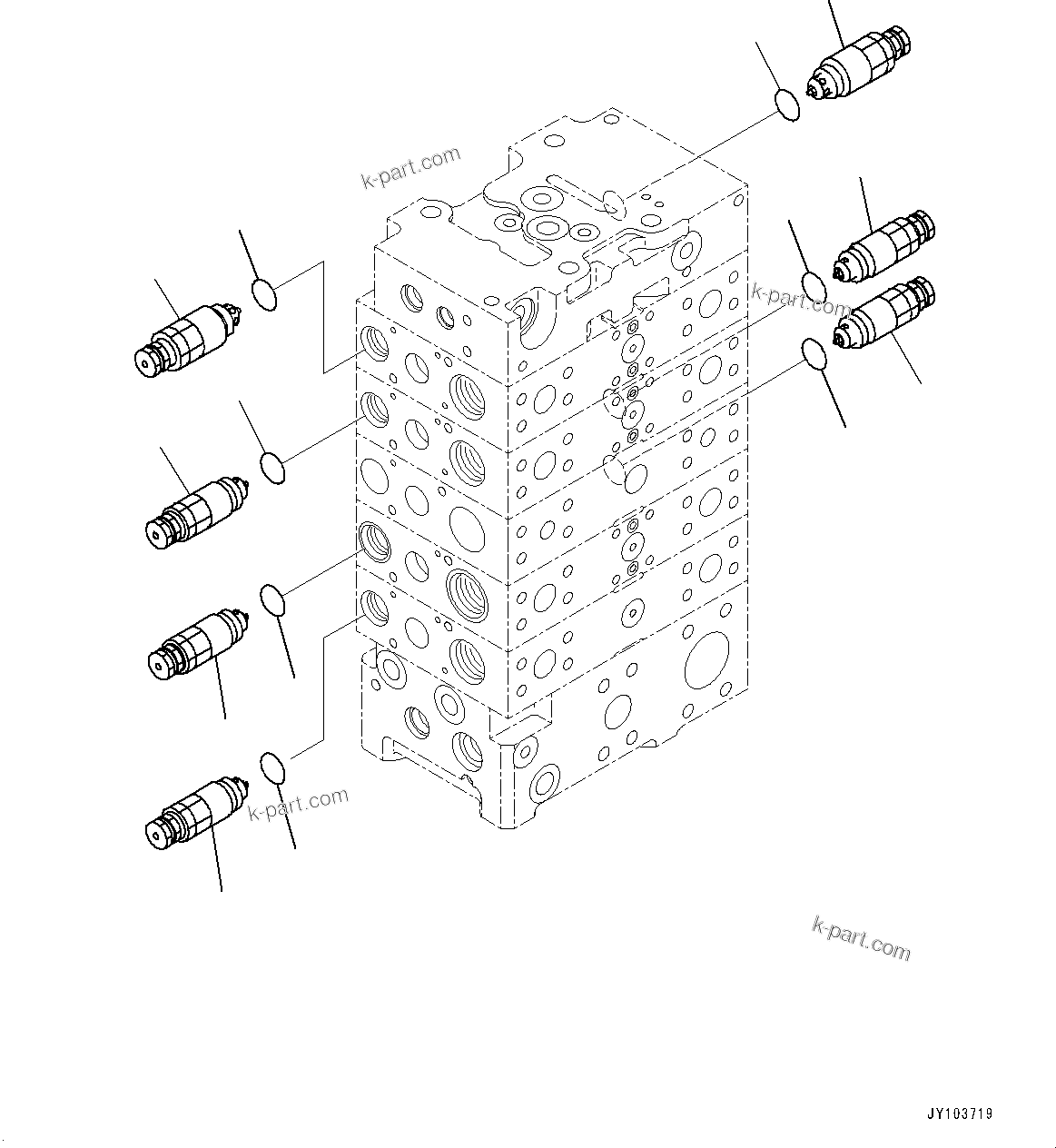 k-part.com

k-part.com

k-part.com

k-part.com

JY103719