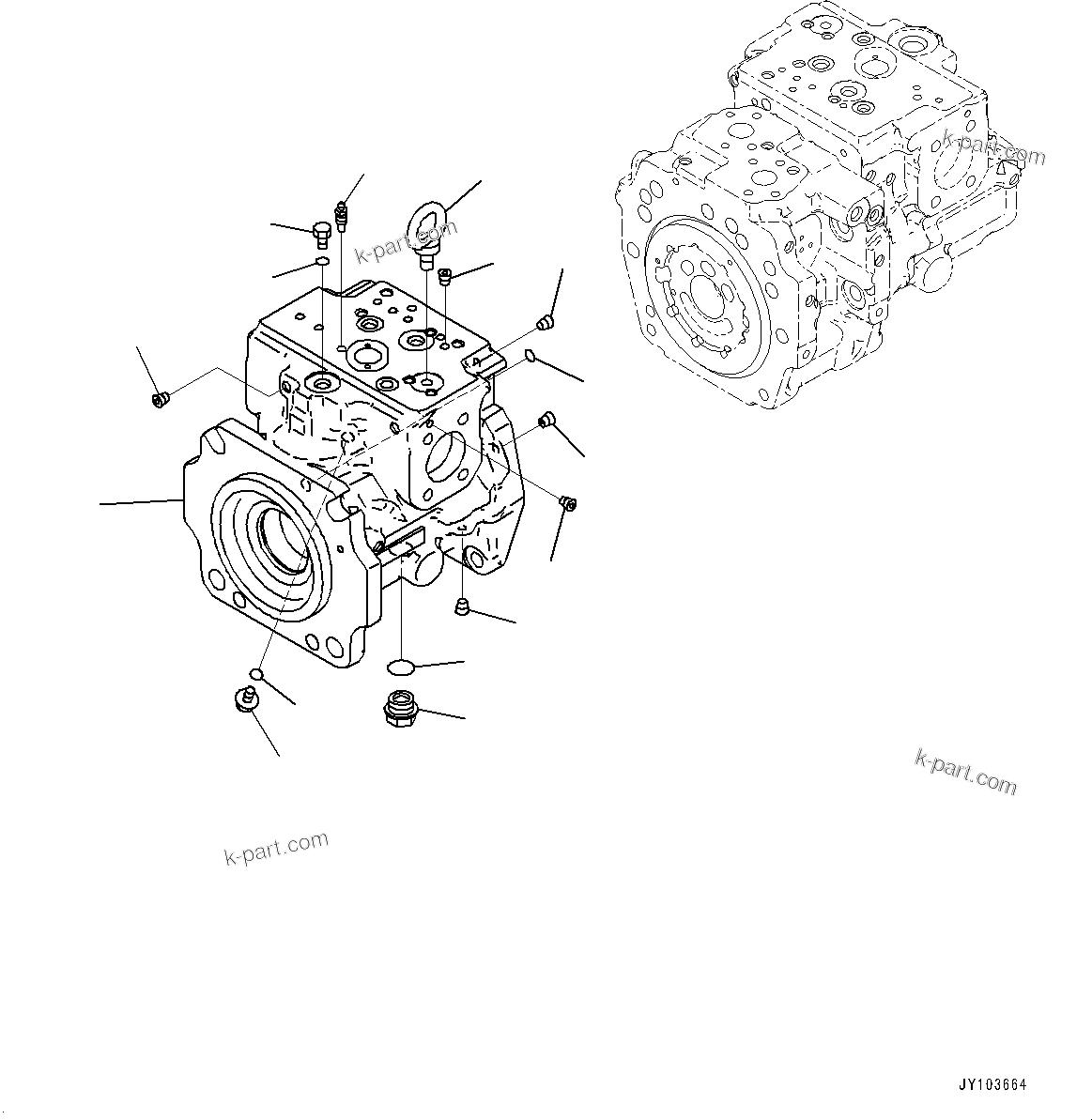 k-part.com

k-part.com

k-part.com

k-part.com

JY103664