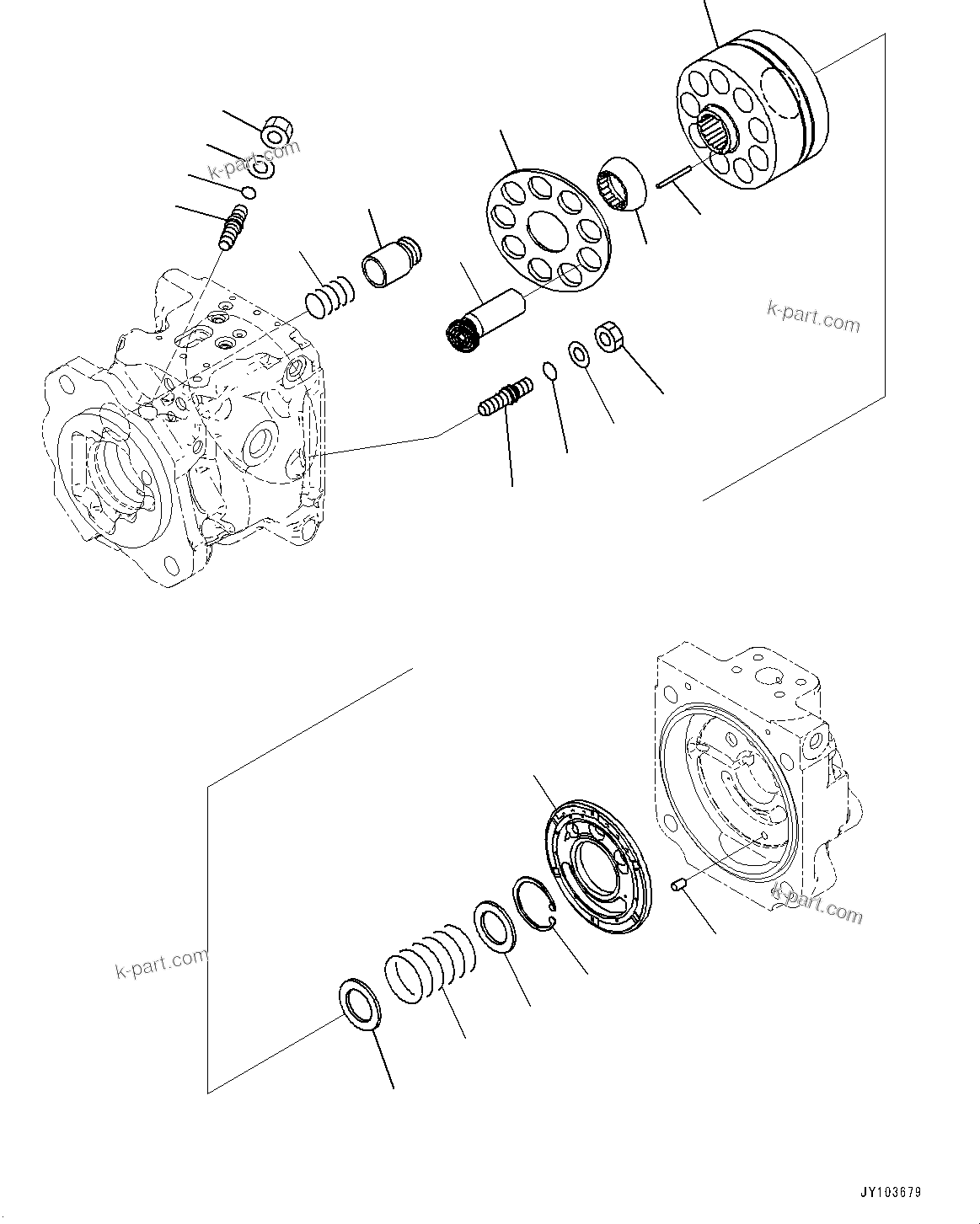 k-part.com

k-part.com

k-part.com

k-part.com

JY103679