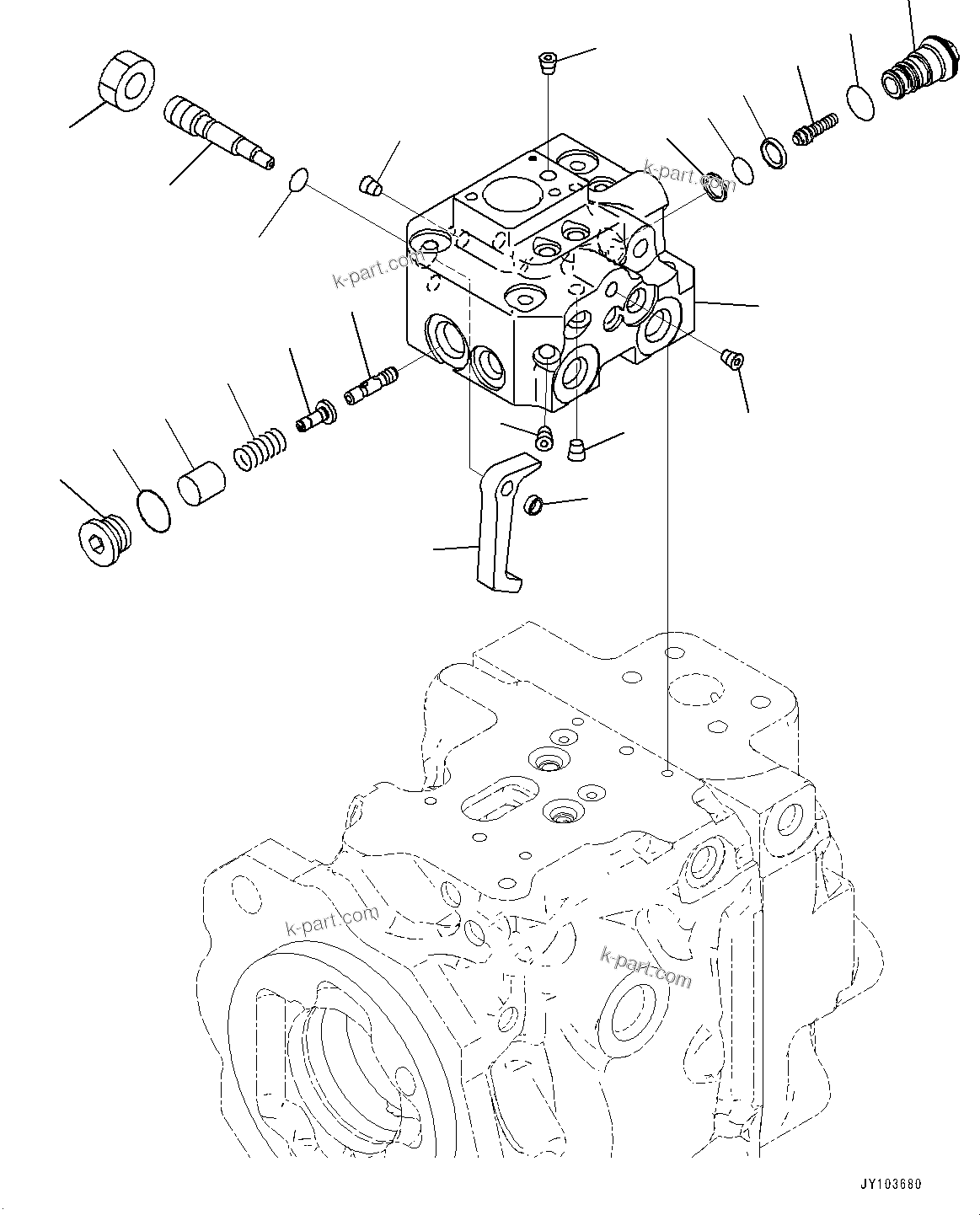 k-part.com
k-part.com
k-part.com
k-part.com
JY103680