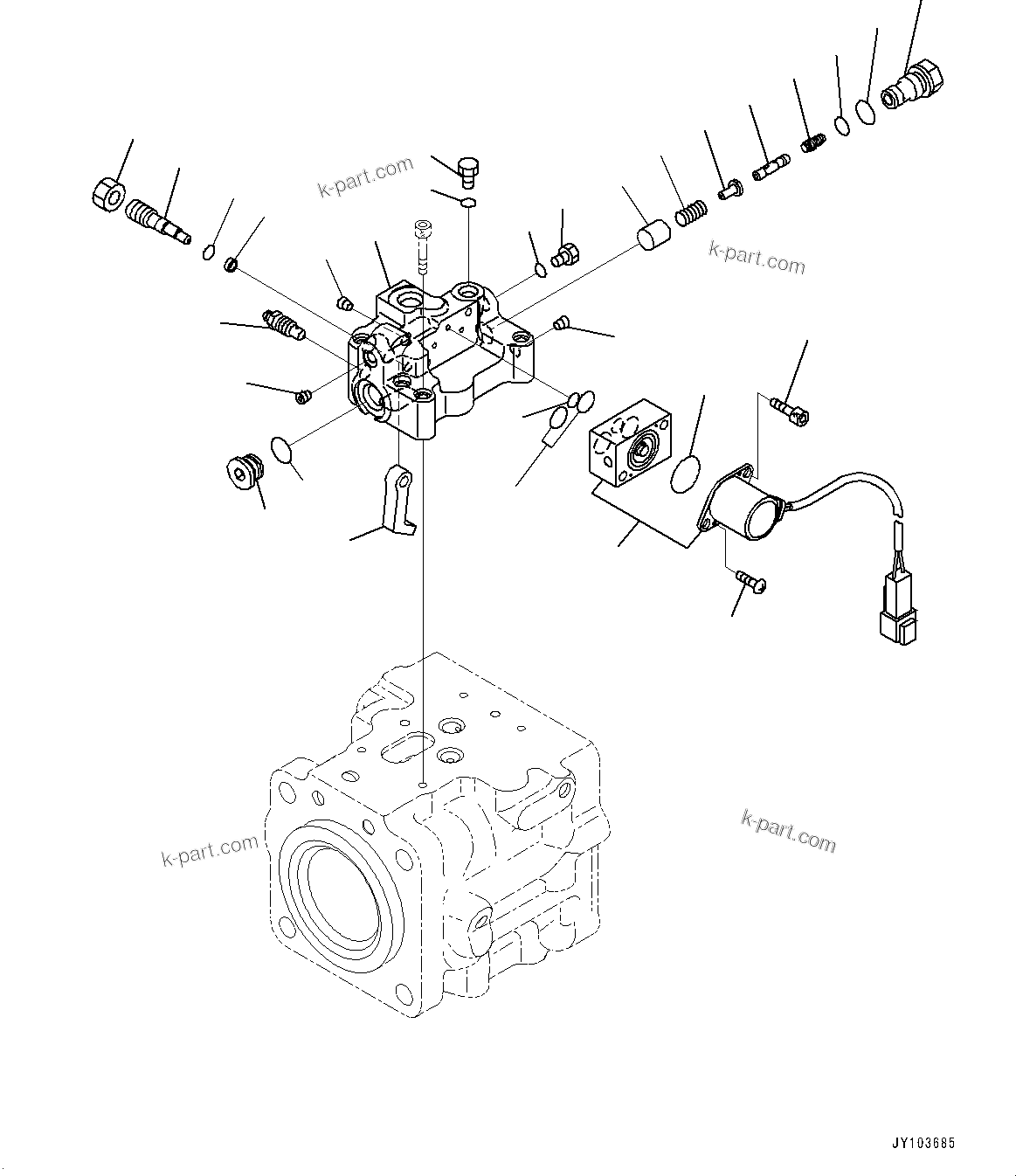 k-part.com

k-part.com

k-part.com

k-part.com

JY103685