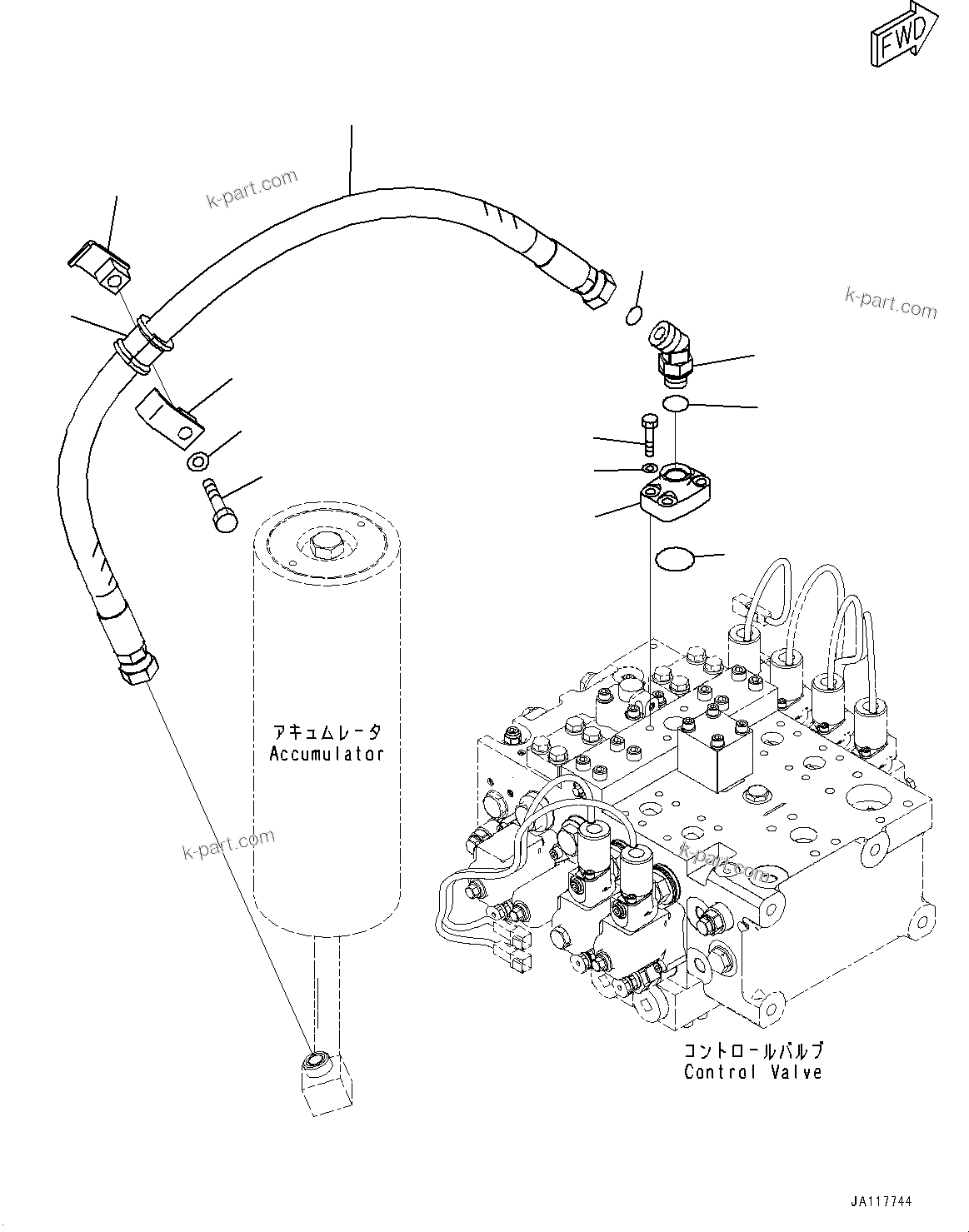 FWD

k-part.com

k-part.com

アキュムレータ
Accumulator

k-part.com

k-part.com

コントロールバルブ
Control Valve

JA117744