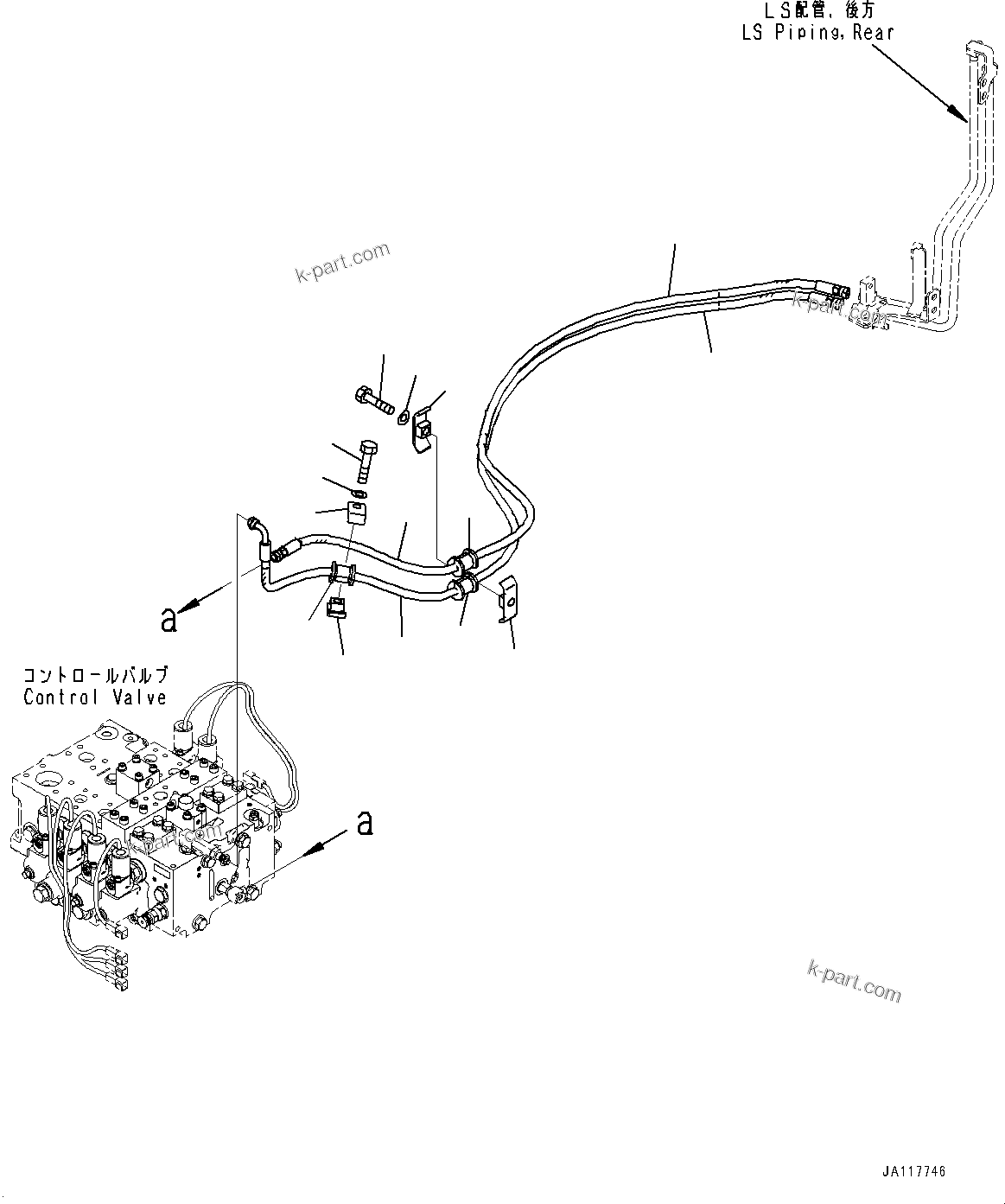 LS配管, 後方
LS Piping, Rear

k-part.com

k-part.com

a

コントロールバルブ
Control Valve

k-part.com

a

k-part.com

JA117746