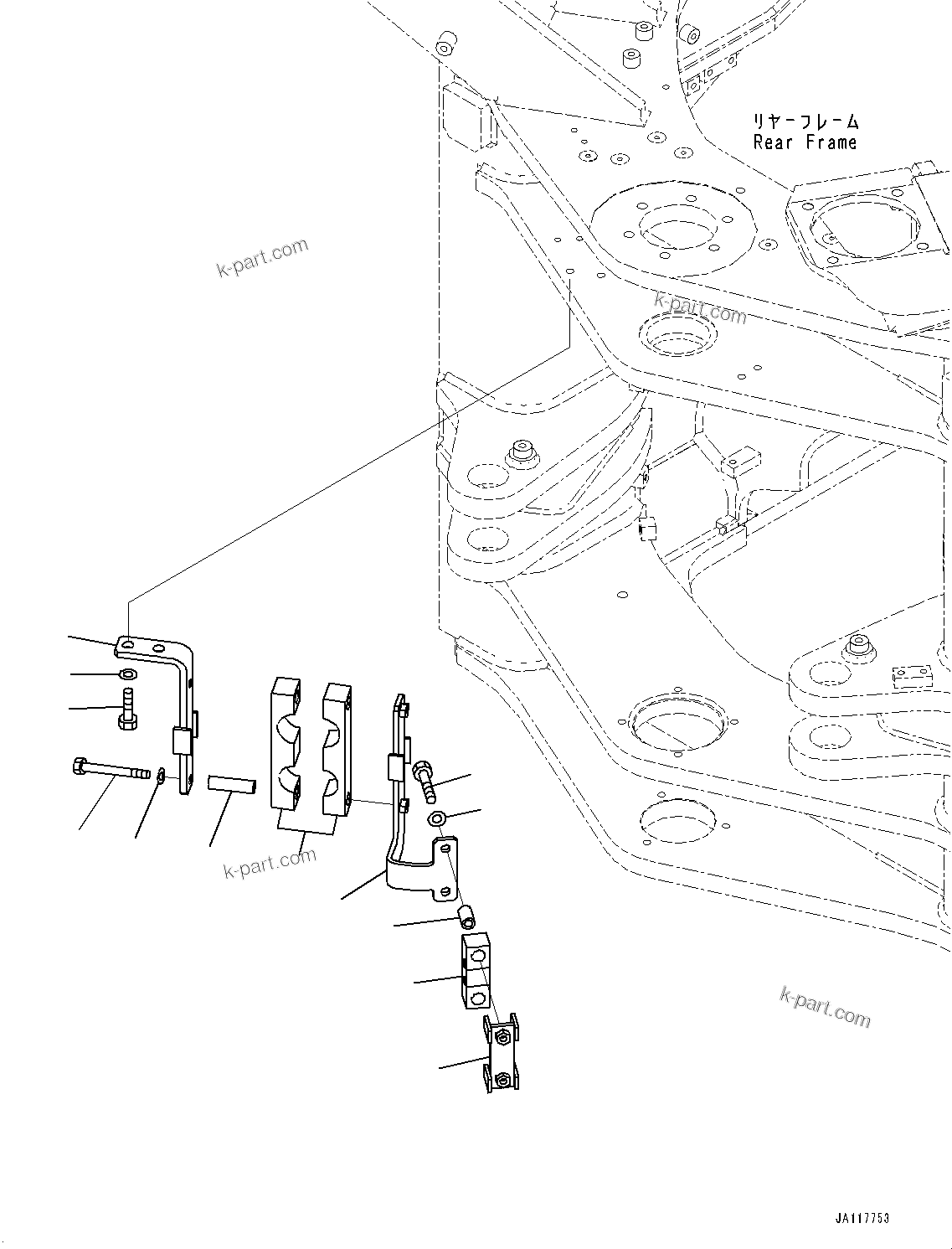 リヤーフレーム
Rear Frame

k-part.com

k-part.com

k-part.com

k-part.com

JA117753