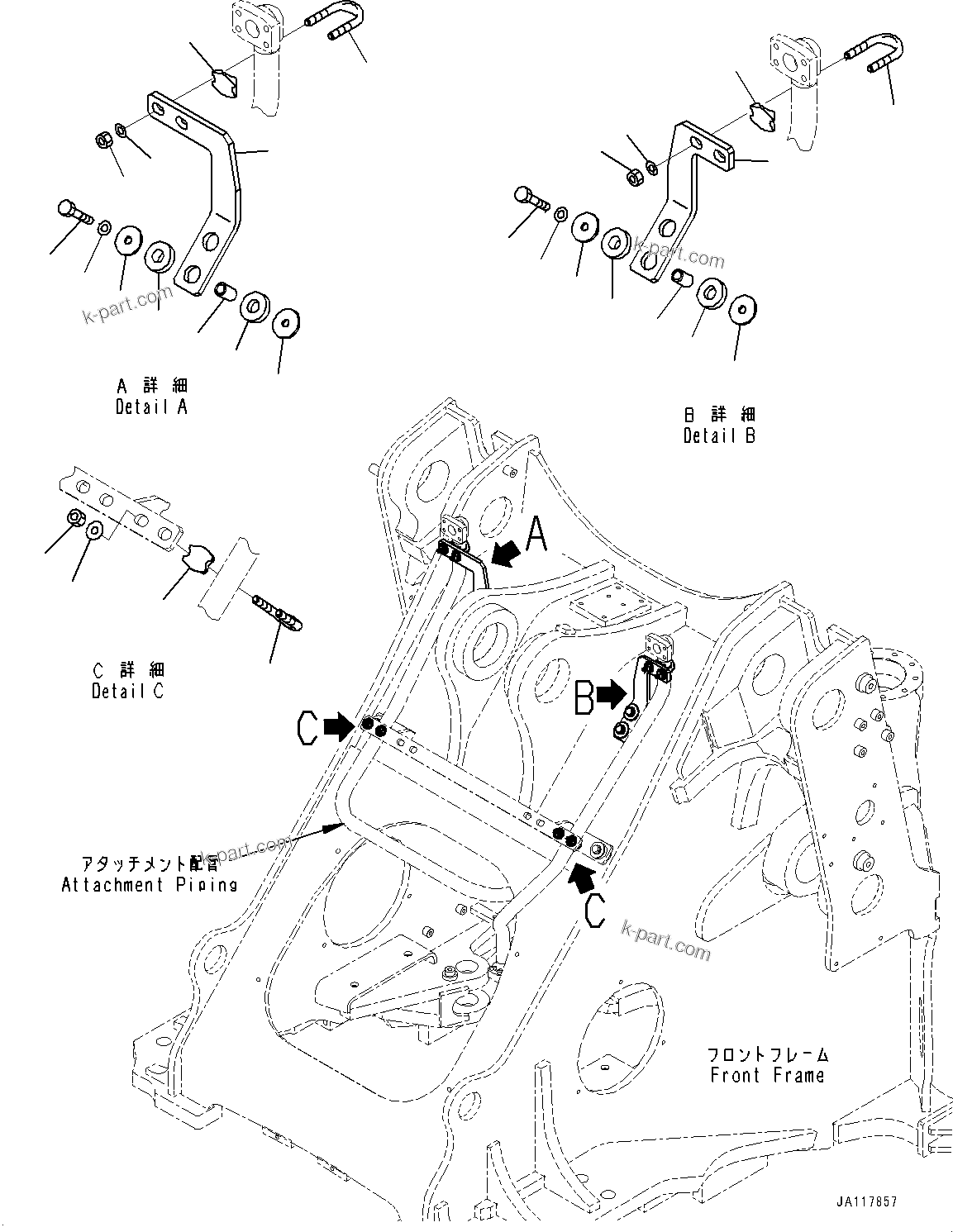 k-part.com

A 詳 細
Detail A

k-part.com

B 詳 細
Detail B

C 詳 細
Detail C

A

B

C

C

アタッチメント配管
Attachment Piping

k-part.com

k-part.com

フロントフレーム
Front Frame

JA117857