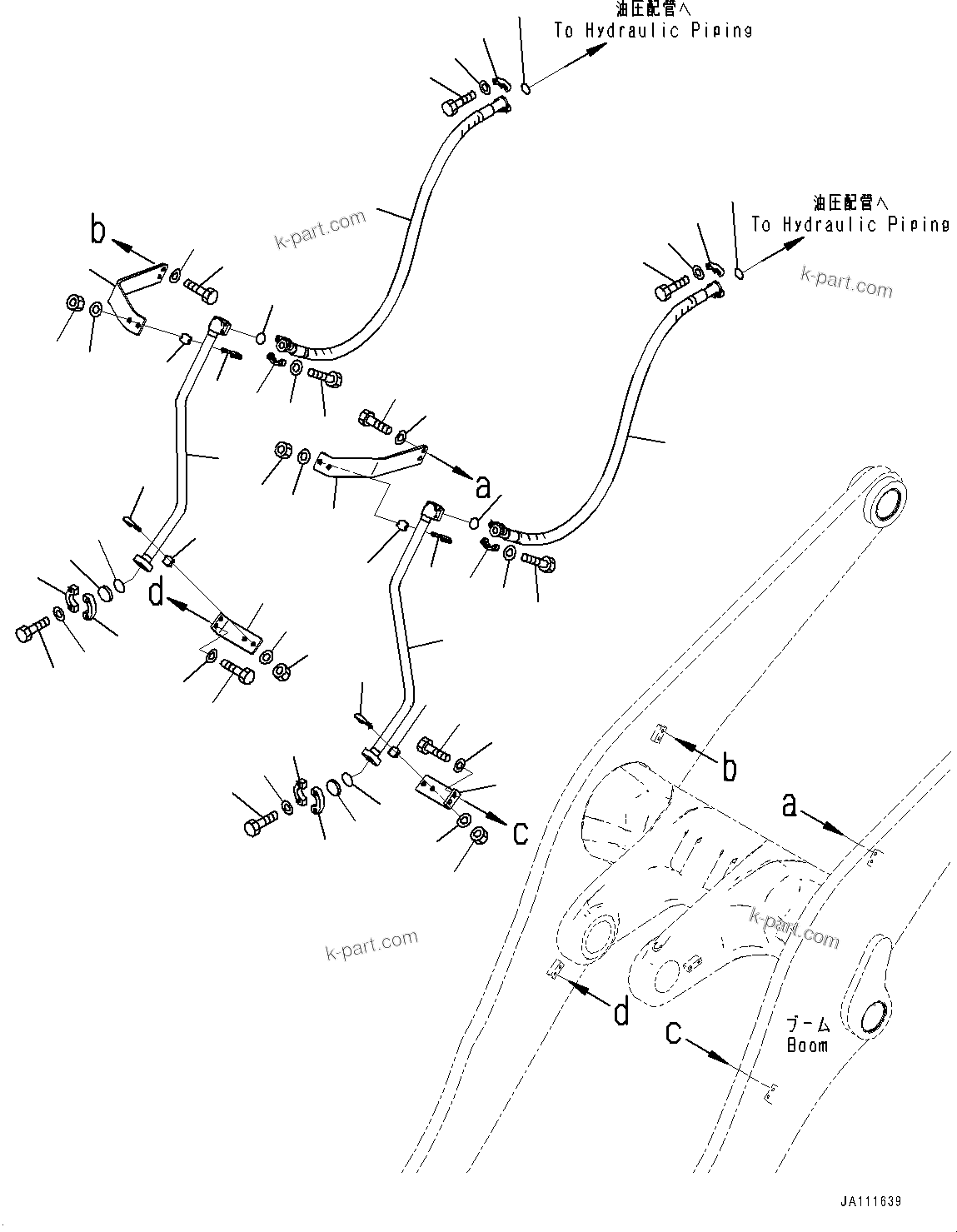 油圧配管へ
To Hydraulic Piping

油圧配管へ
To Hydraulic Piping

k-part.com

k-part.com

b

a

d

c

b

a

k-part.com

k-part.com

d

c

ブーム
Boom

JA111639