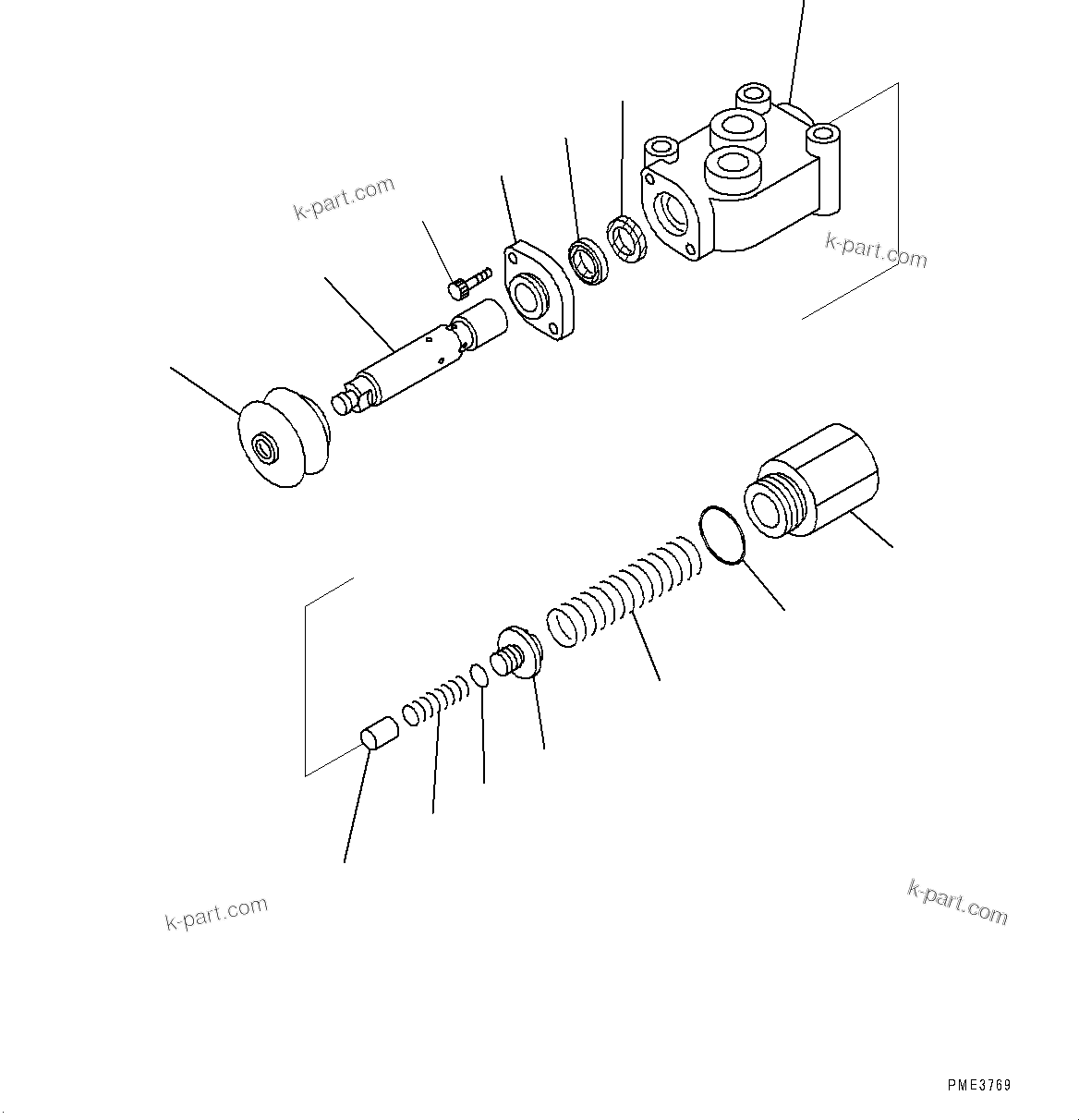 k-part.com

k-part.com

k-part.com

k-part.com

PME3769