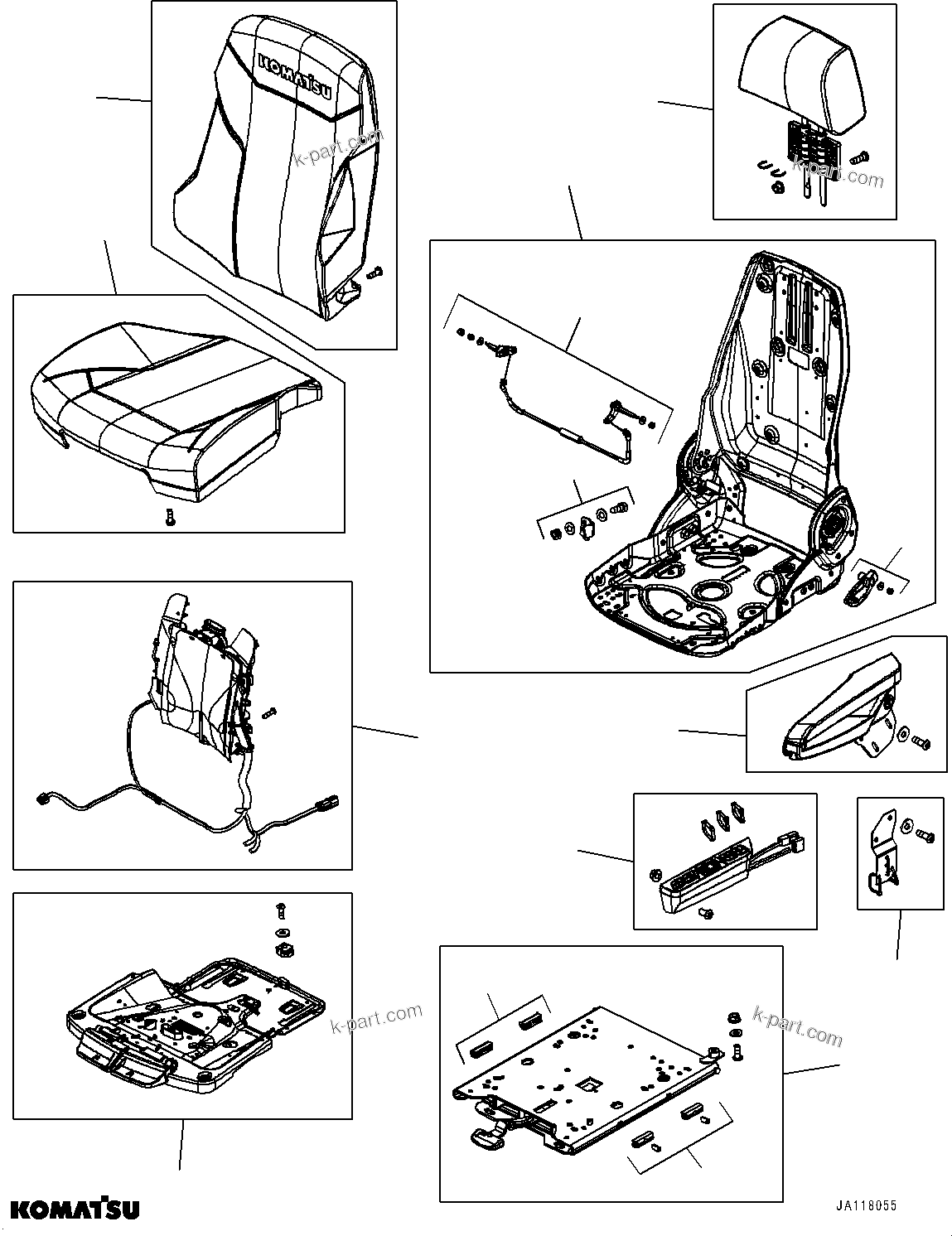 KOMATSU

k-part.com

k-part.com

k-part.com

k-part.com

KOMATSU

JA118055