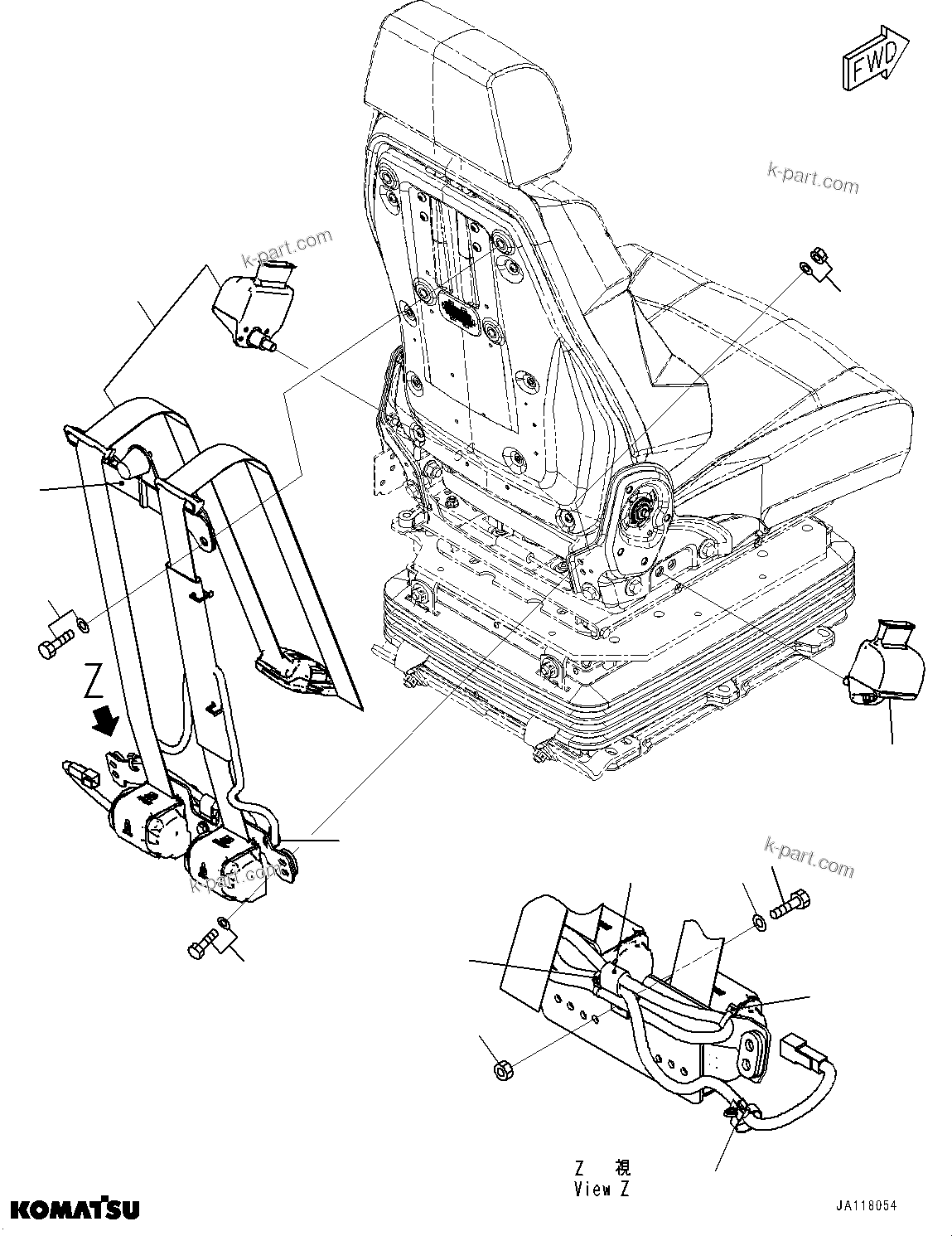 FWD

k-part.com

k-part.com

Z

k-part.com

k-part.com

Z 視
View Z

KOMATSU

JA118054