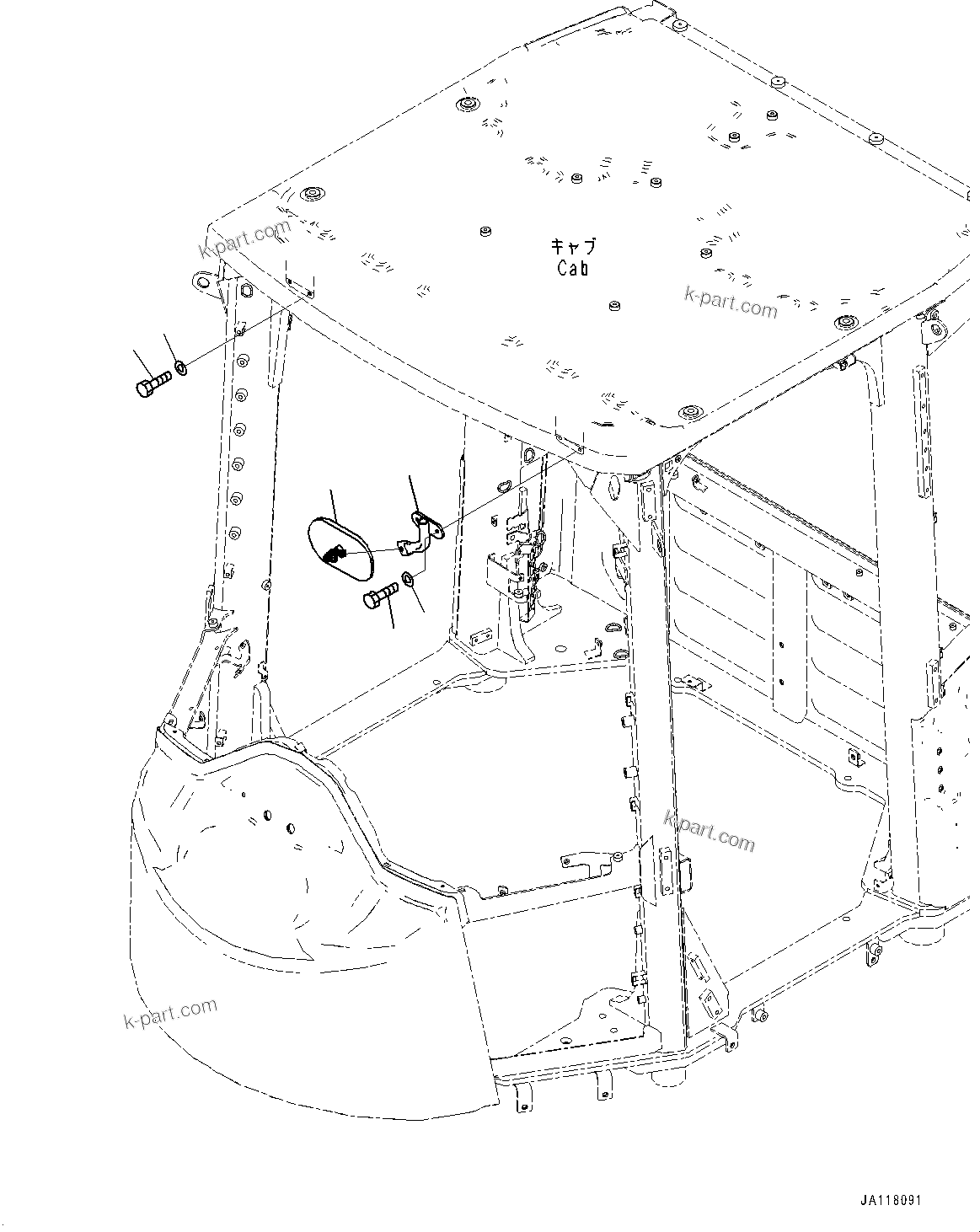 k-part.com

キャブ
Cab

k-part.com

k-part.com

k-part.com

JA118091