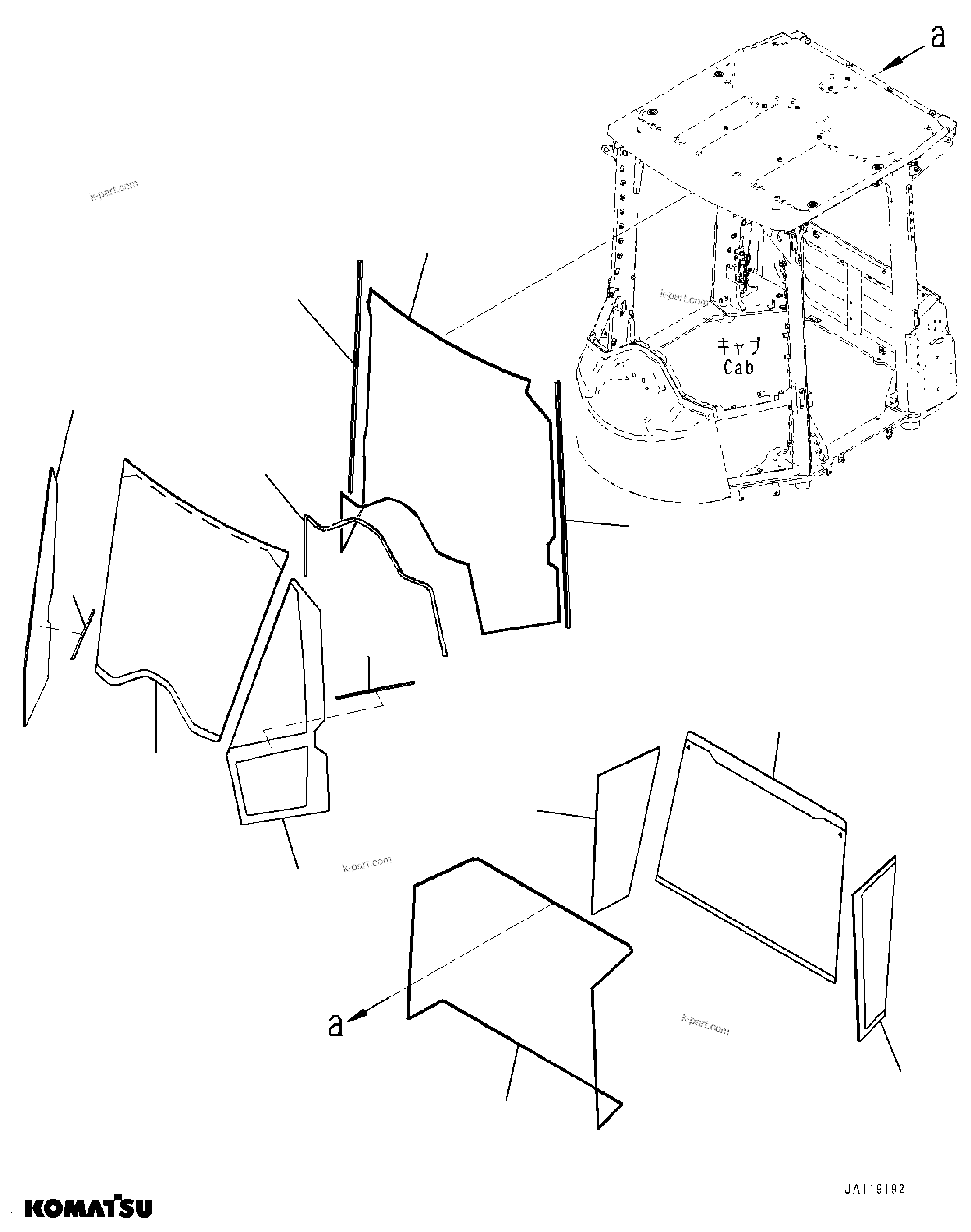 a

k-part.com

k-part.com

キャブ
Cab

k-part.com

a

k-part.com

JA119192

KOMATSU