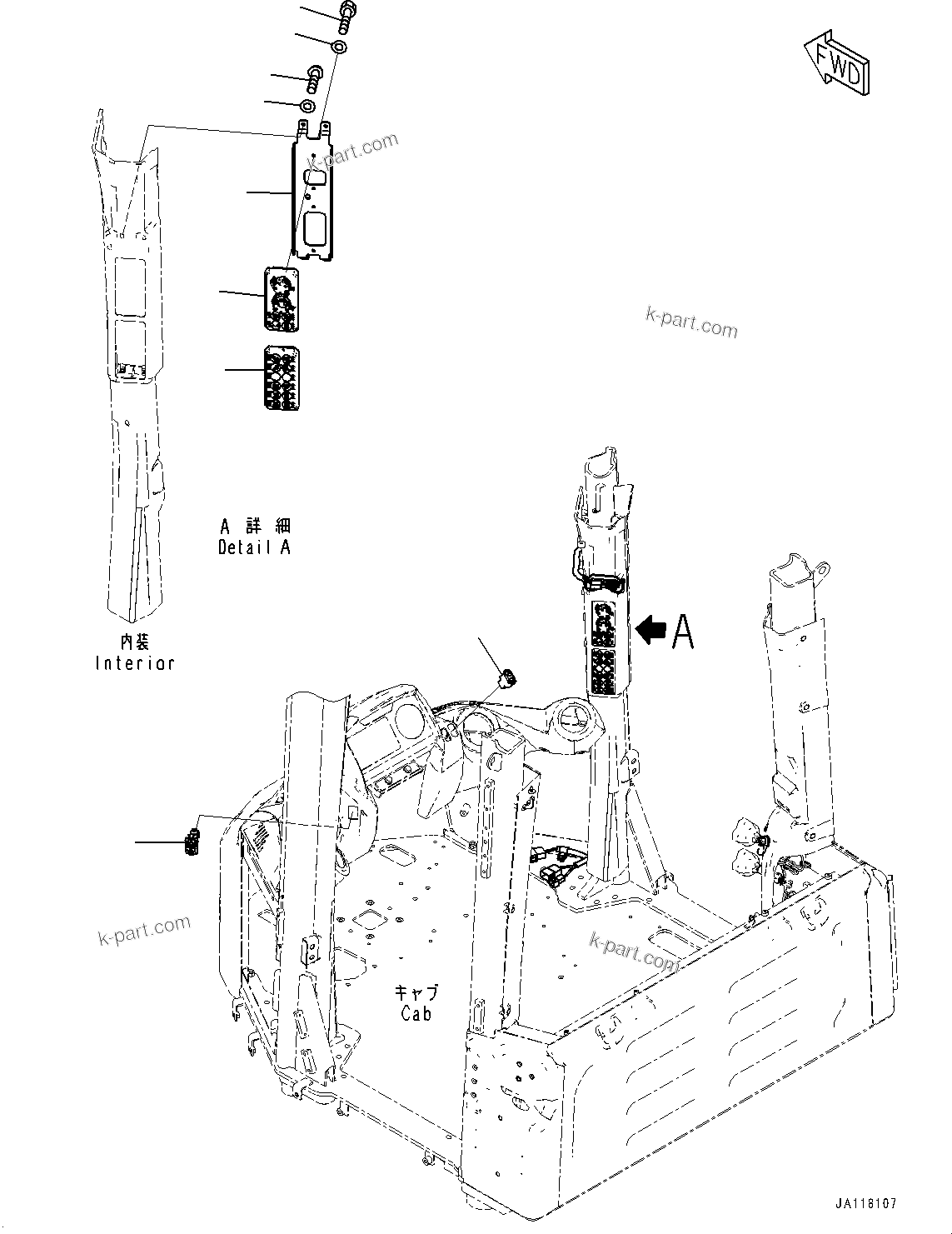 FWD

k-part.com

k-part.com

A 詳細
Detail A

内装
Interior

A

k-part.com

k-part.com

キャブ
Cab

JA118107