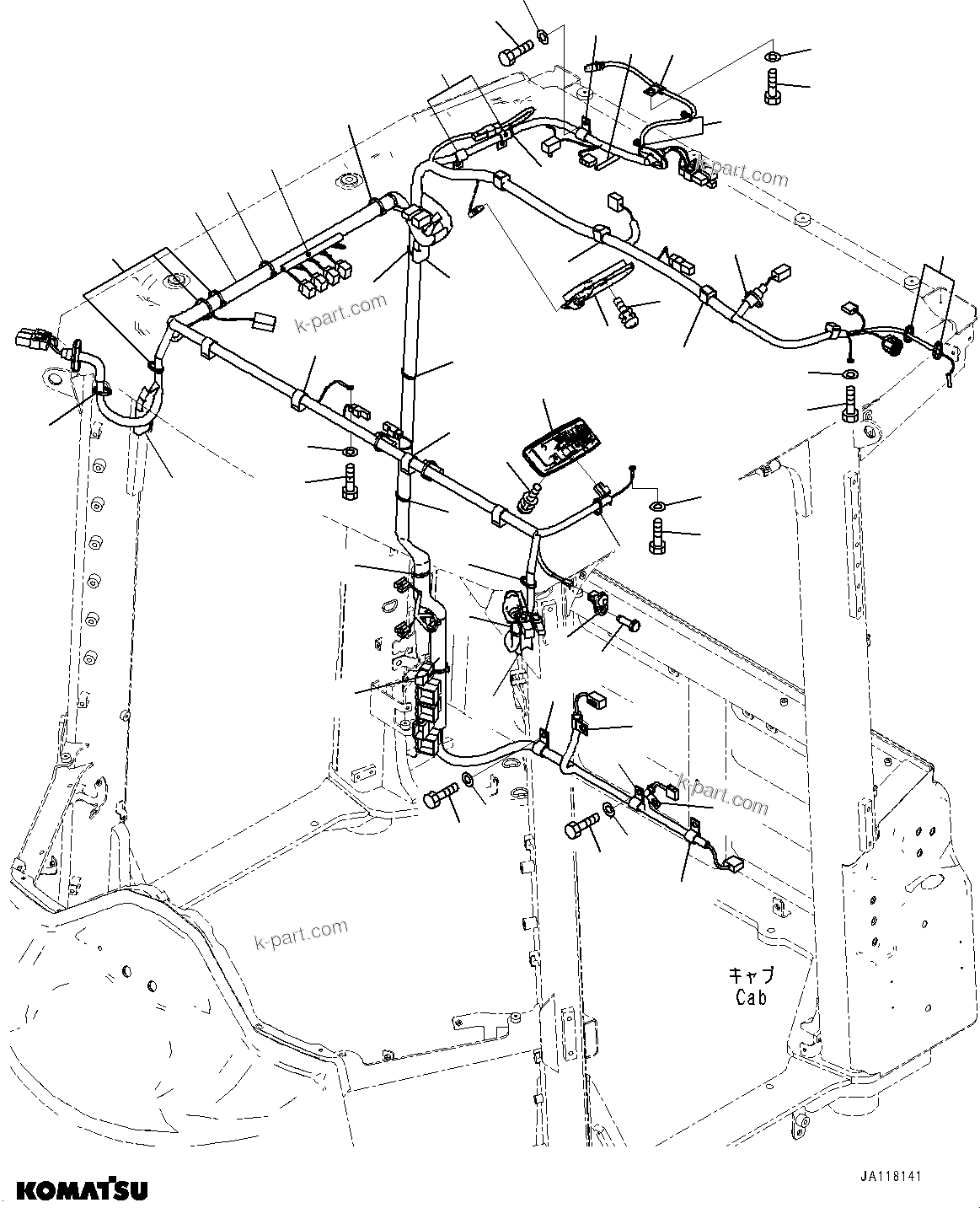 k-part.com
k-part.com
k-part.com
k-part.com
キャブ
Cab
KOMATSU
JA118141