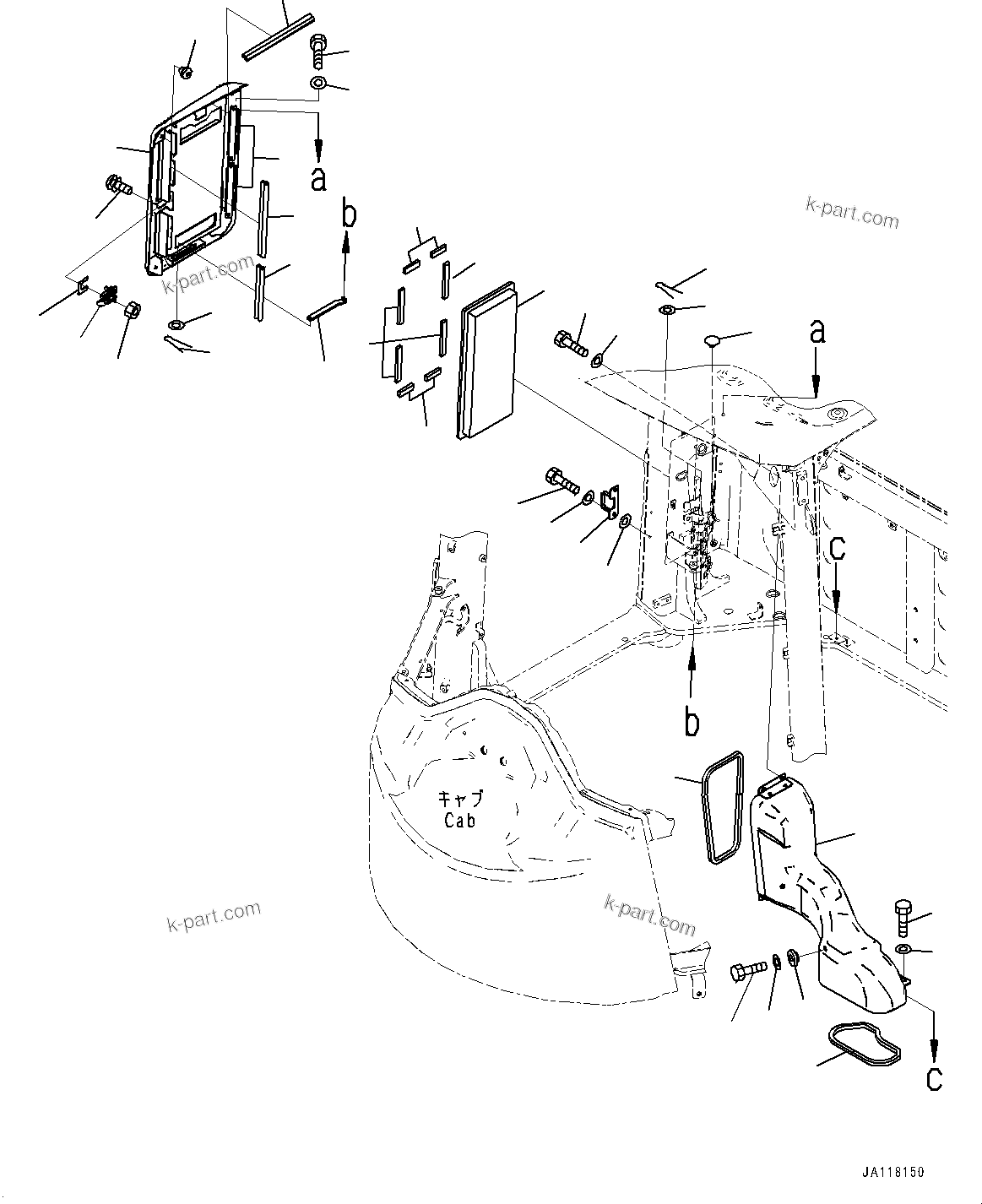 a

b

k-part.com

k-part.com

a

c

b

キャブ
Cab

k-part.com

k-part.com

c

JA118150