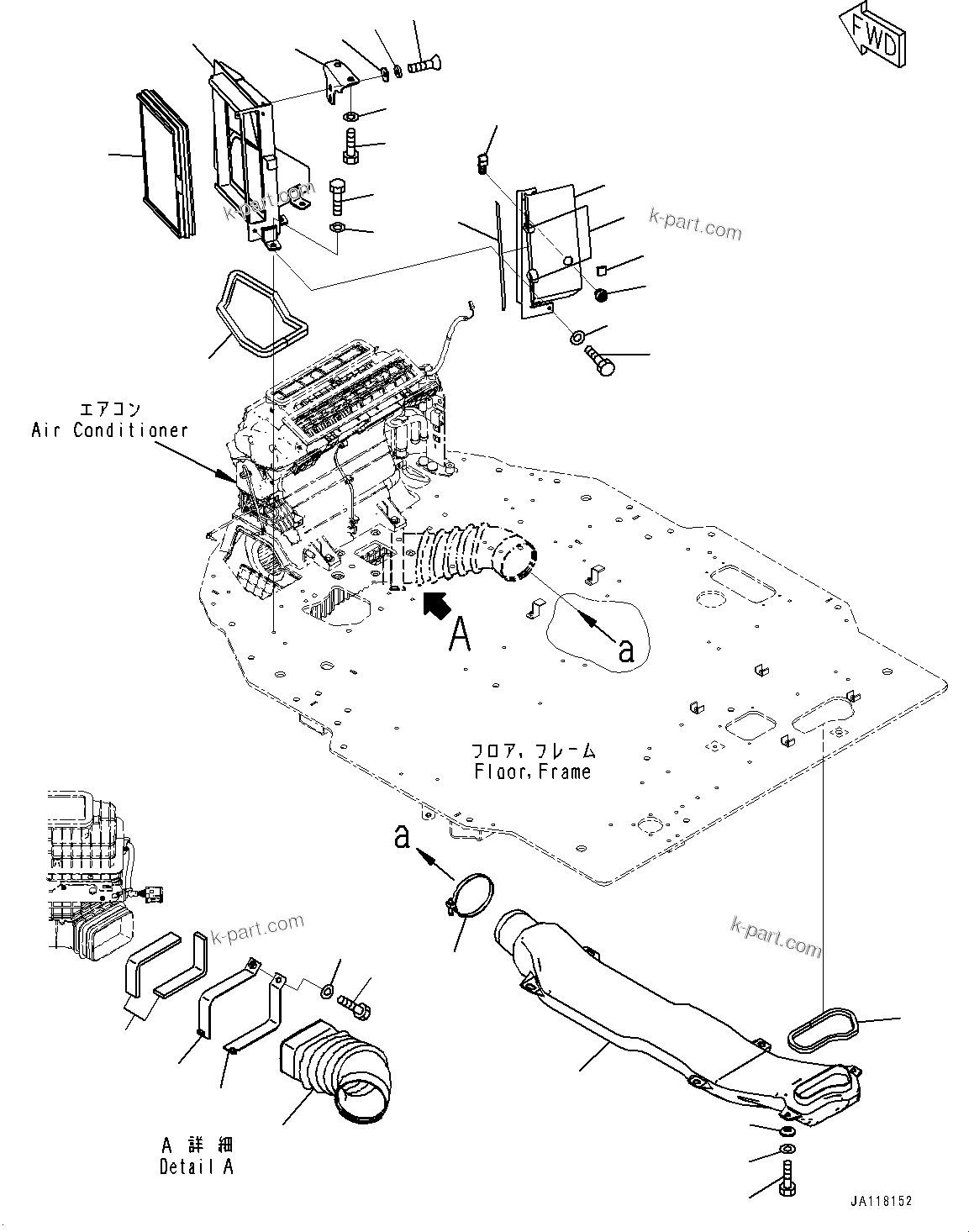 FWD

k-part.com

k-part.com

エアコン
Air Conditioner

A

a

フロア, フレーム
Floor, Frame

a

k-part.com

k-part.com

A 詳 細
Detail A

JA118152