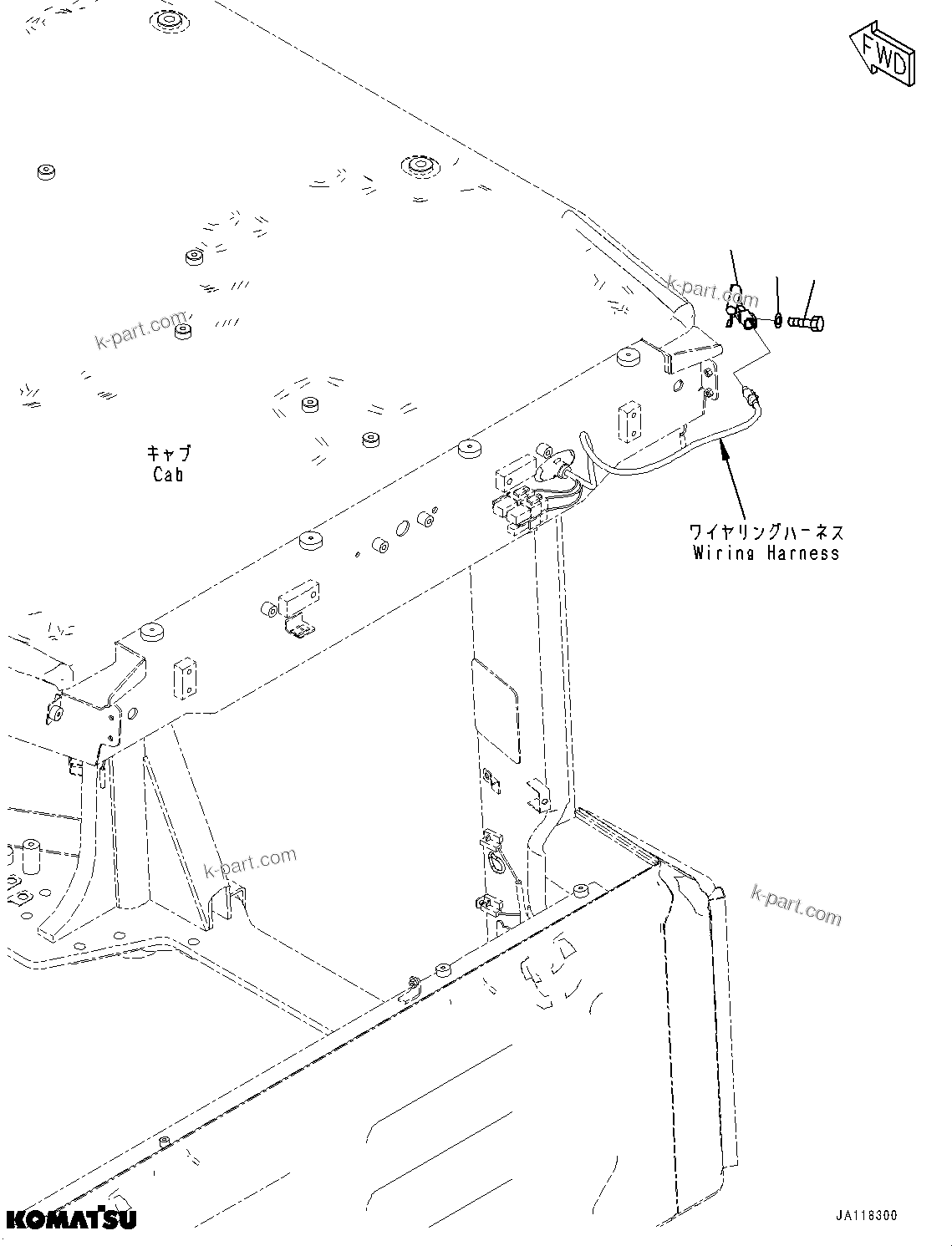 FWD

k-part.com

k-part.com

キャブ
Cab

ワイヤリングハーネス
Wiring Harness

k-part.com

k-part.com

KOMATSU

JA118300