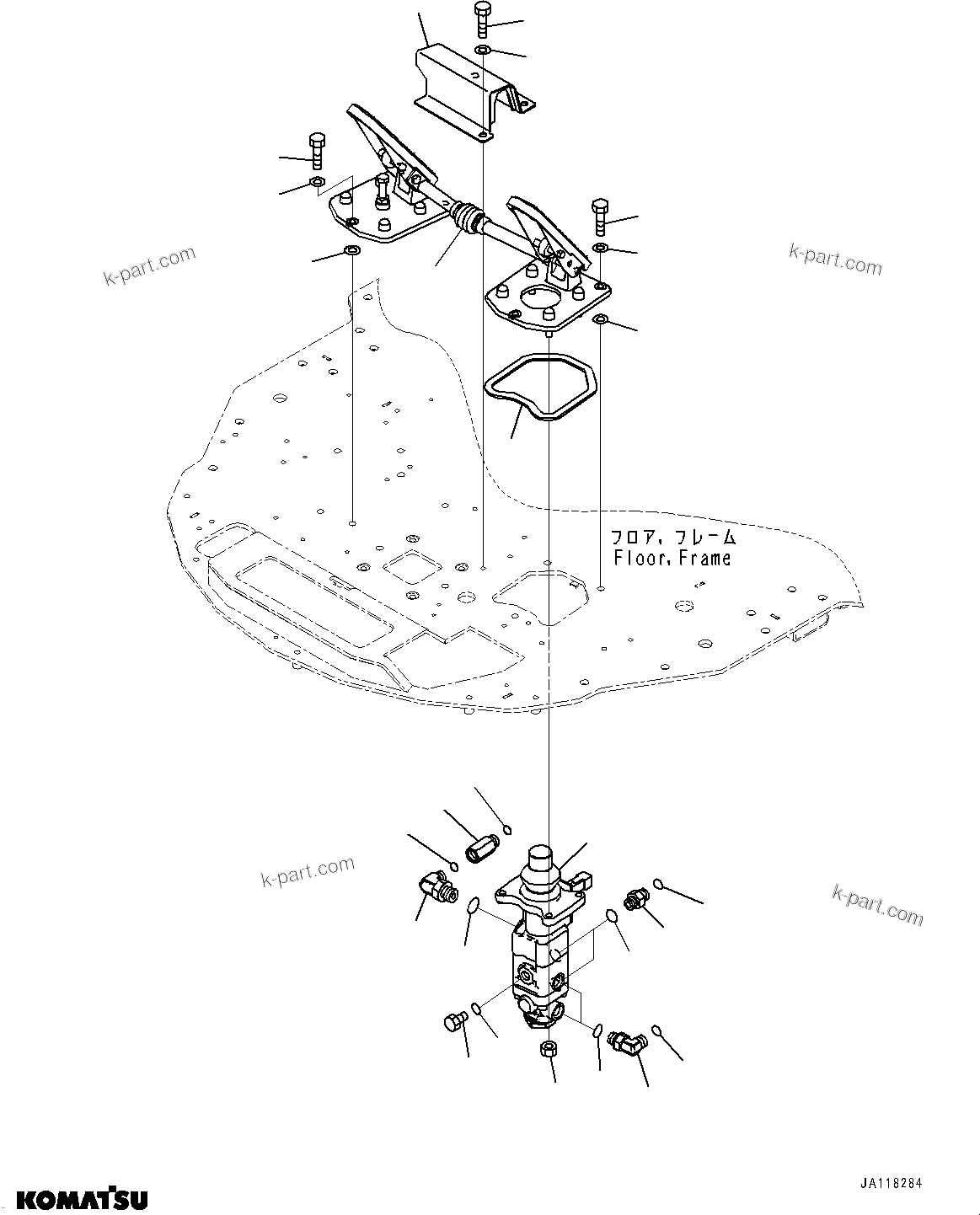 k-part.com

k-part.com

フロア, フレーム
Floor, Frame

k-part.com

k-part.com

KOMATSU

JA118284