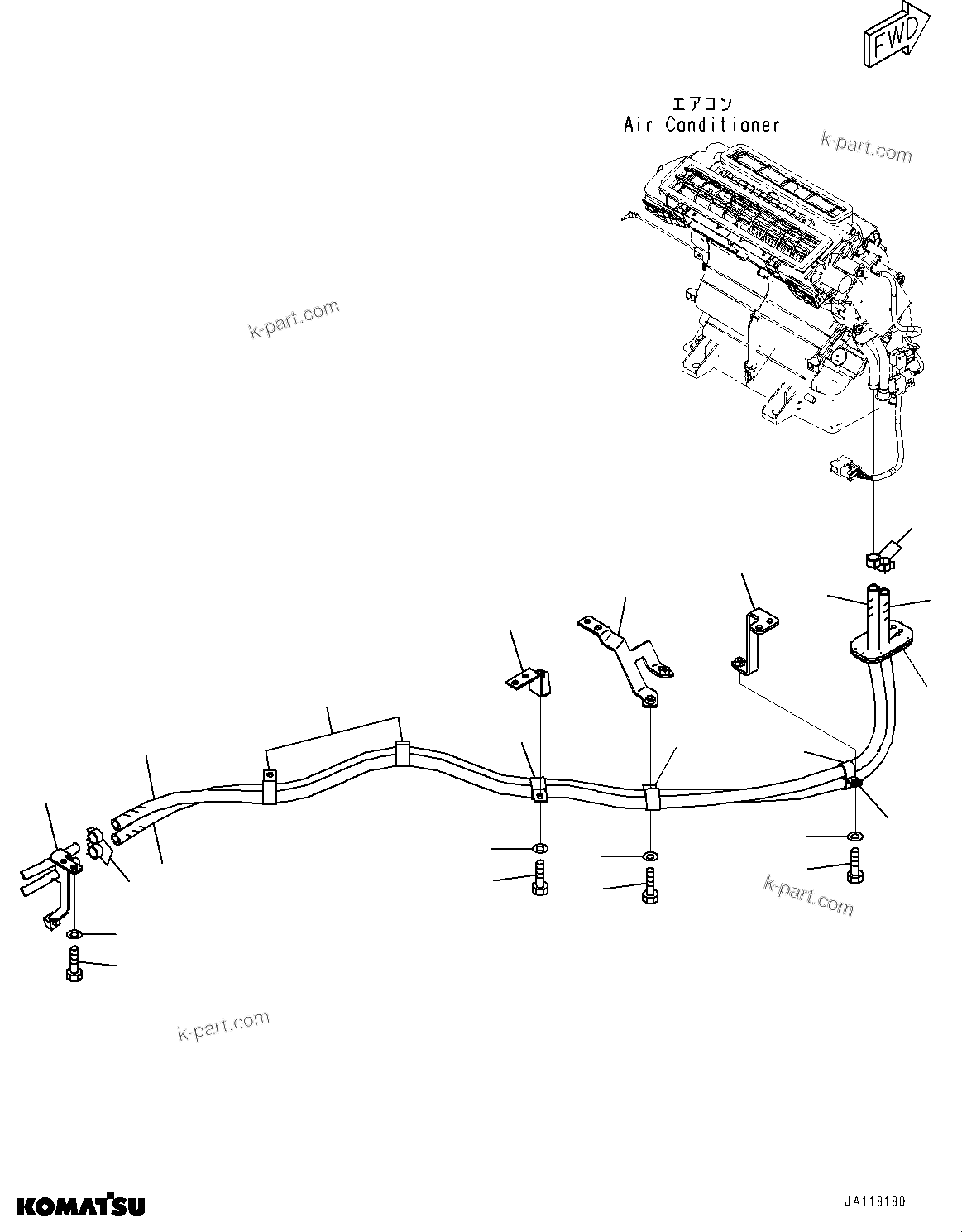 FWD

エアコン
Air Conditioner

k-part.com

k-part.com

k-part.com

k-part.com

KOMATSU

JA118180