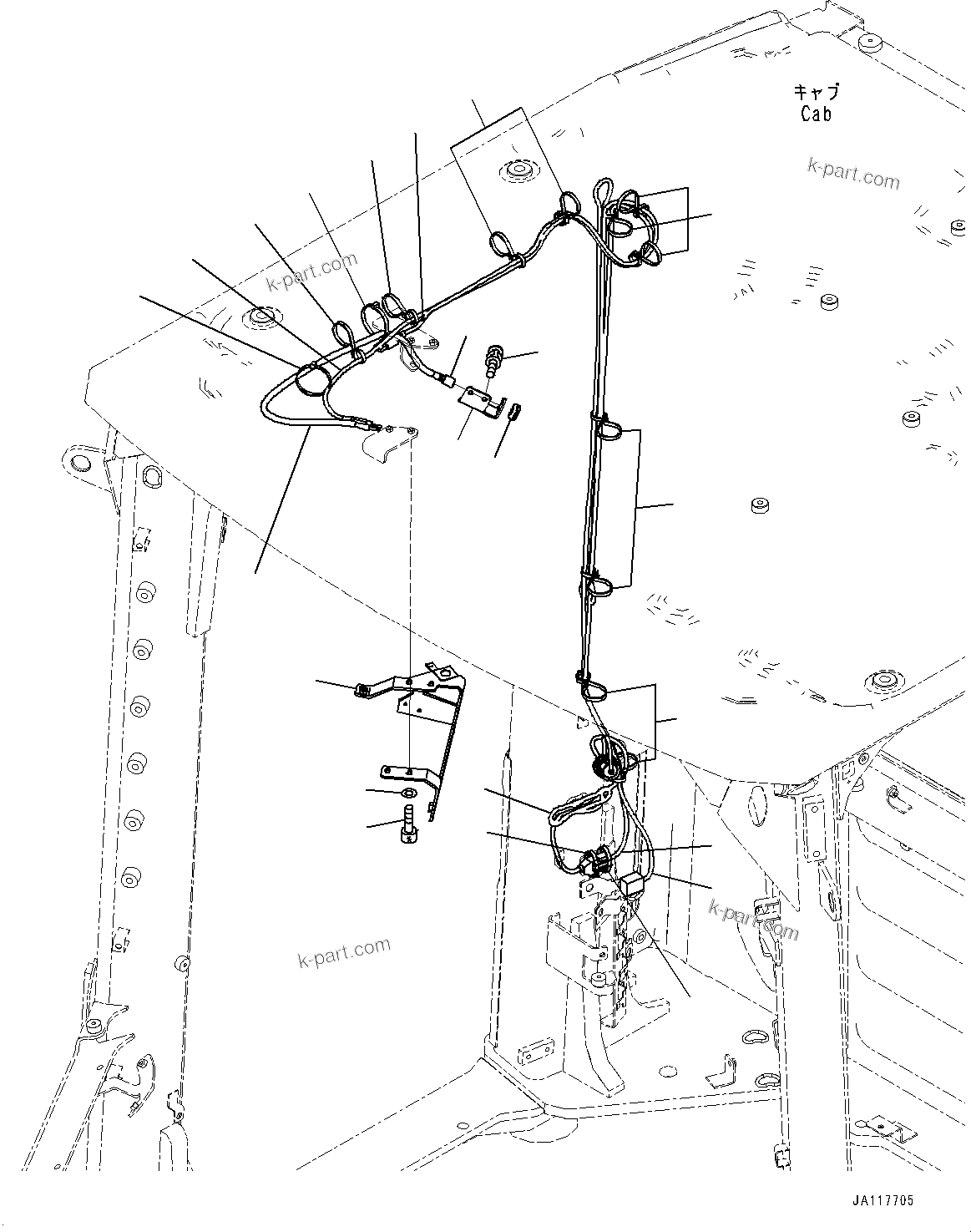 キャブ
Cab

k-part.com

k-part.com

k-part.com

k-part.com

JA117705