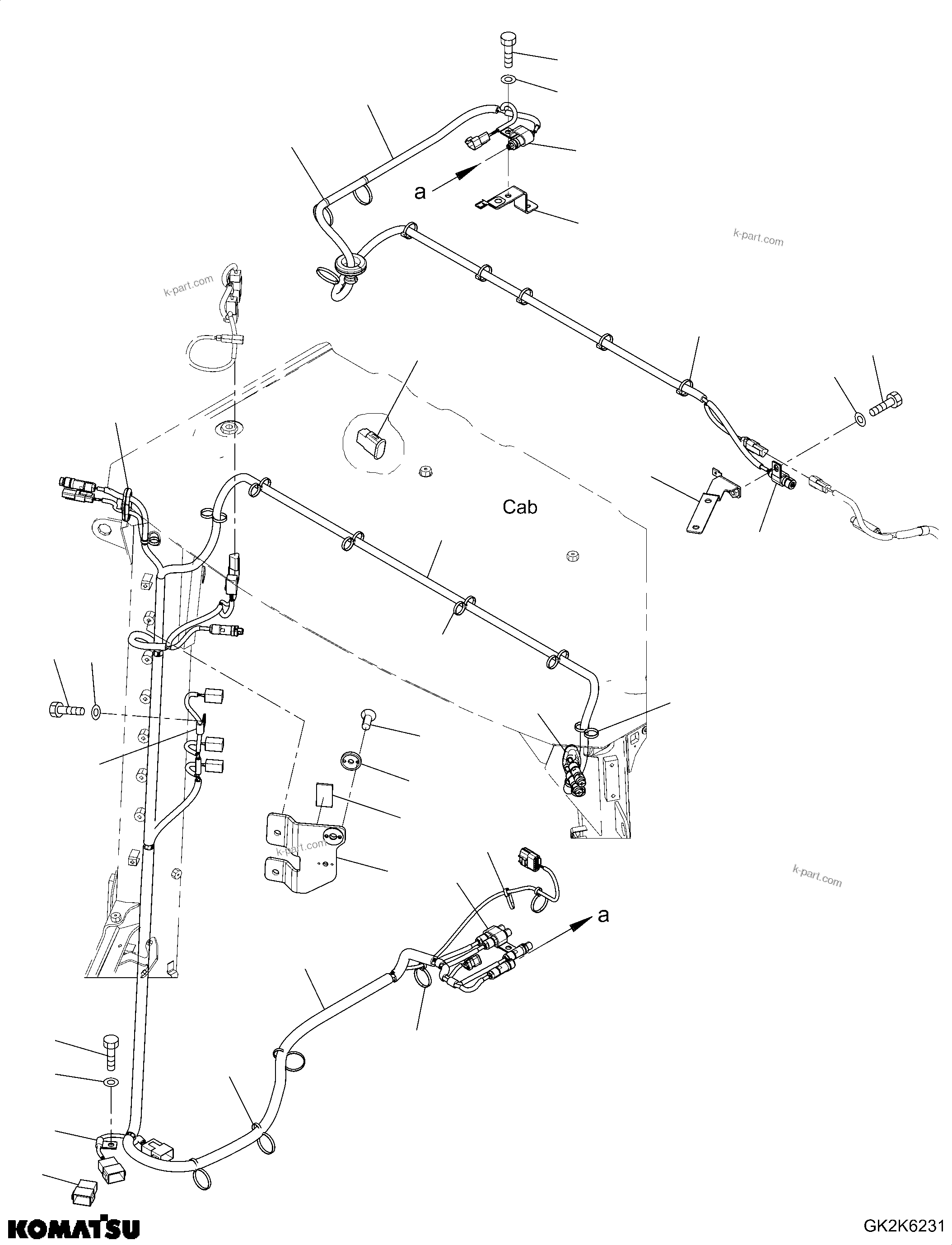 a

k-part.com

k-part.com

Cab

k-part.com

k-part.com

a

KOMATSU

GK2K6231