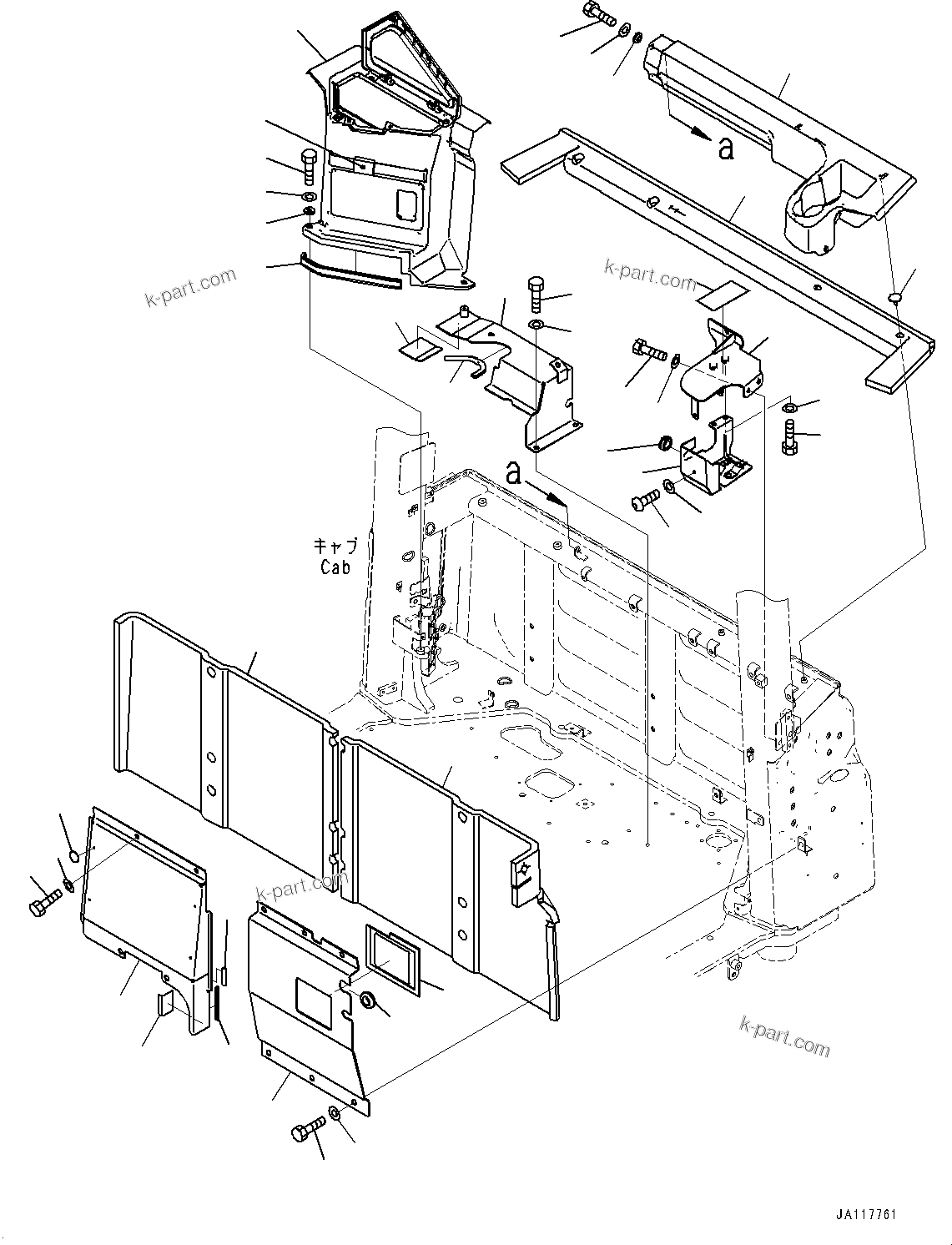 a
k-part.com
k-part.com
a
キャブ
Cab
k-part.com
k-part.com
JA117761