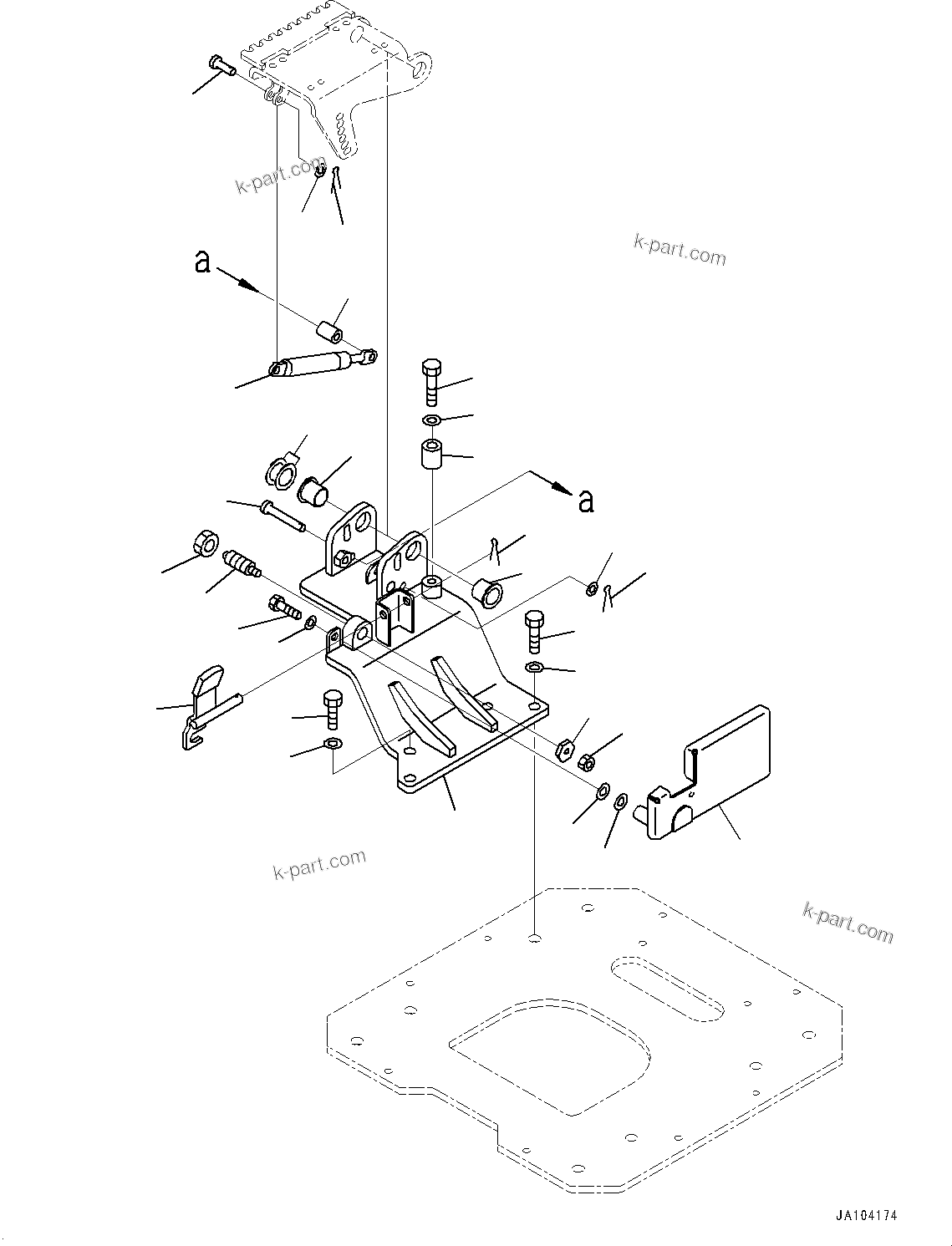 k-part.com

k-part.com

a

a

k-part.com

k-part.com

JA104174