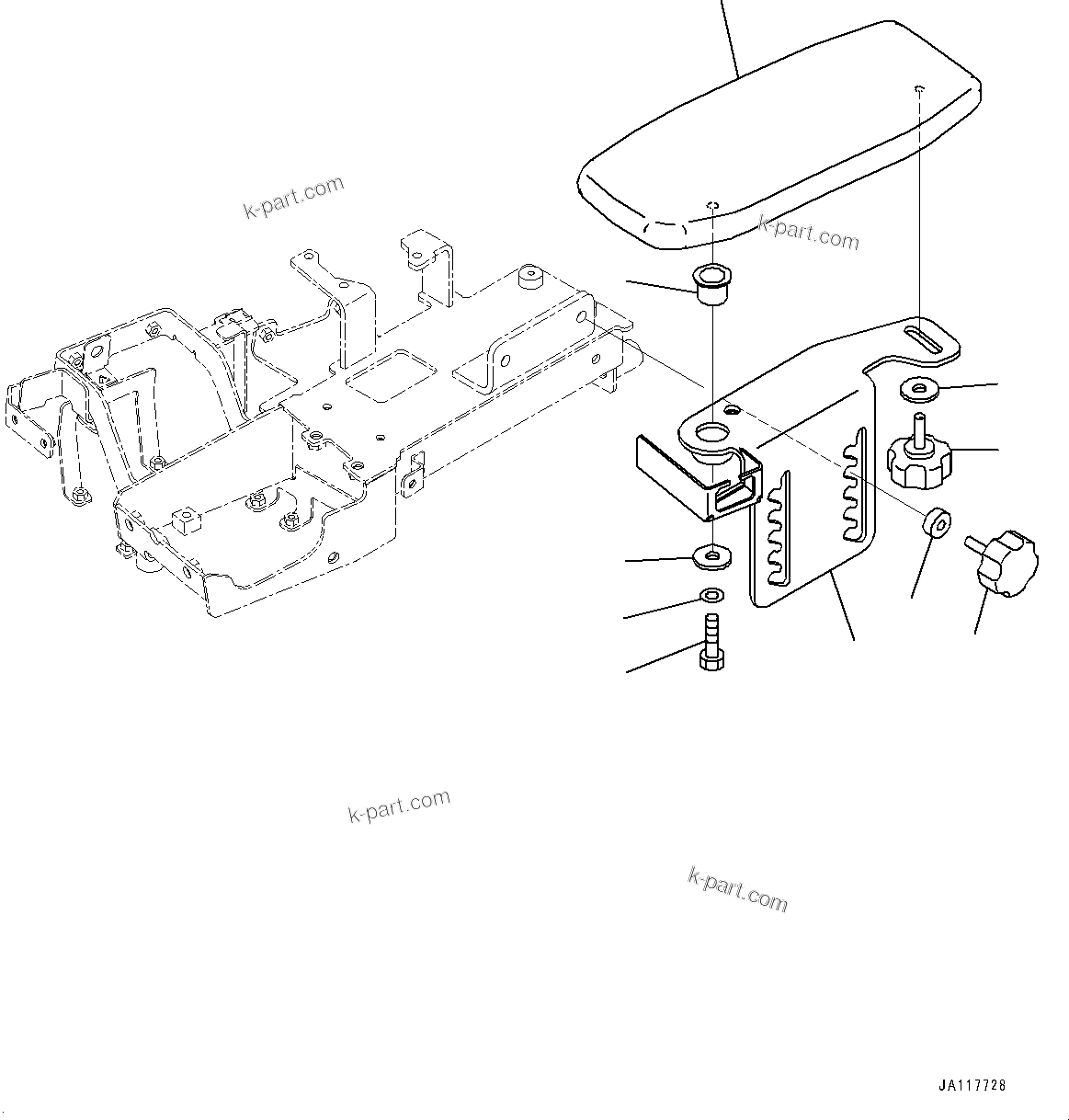 k-part.com

k-part.com

k-part.com

k-part.com

JA117728