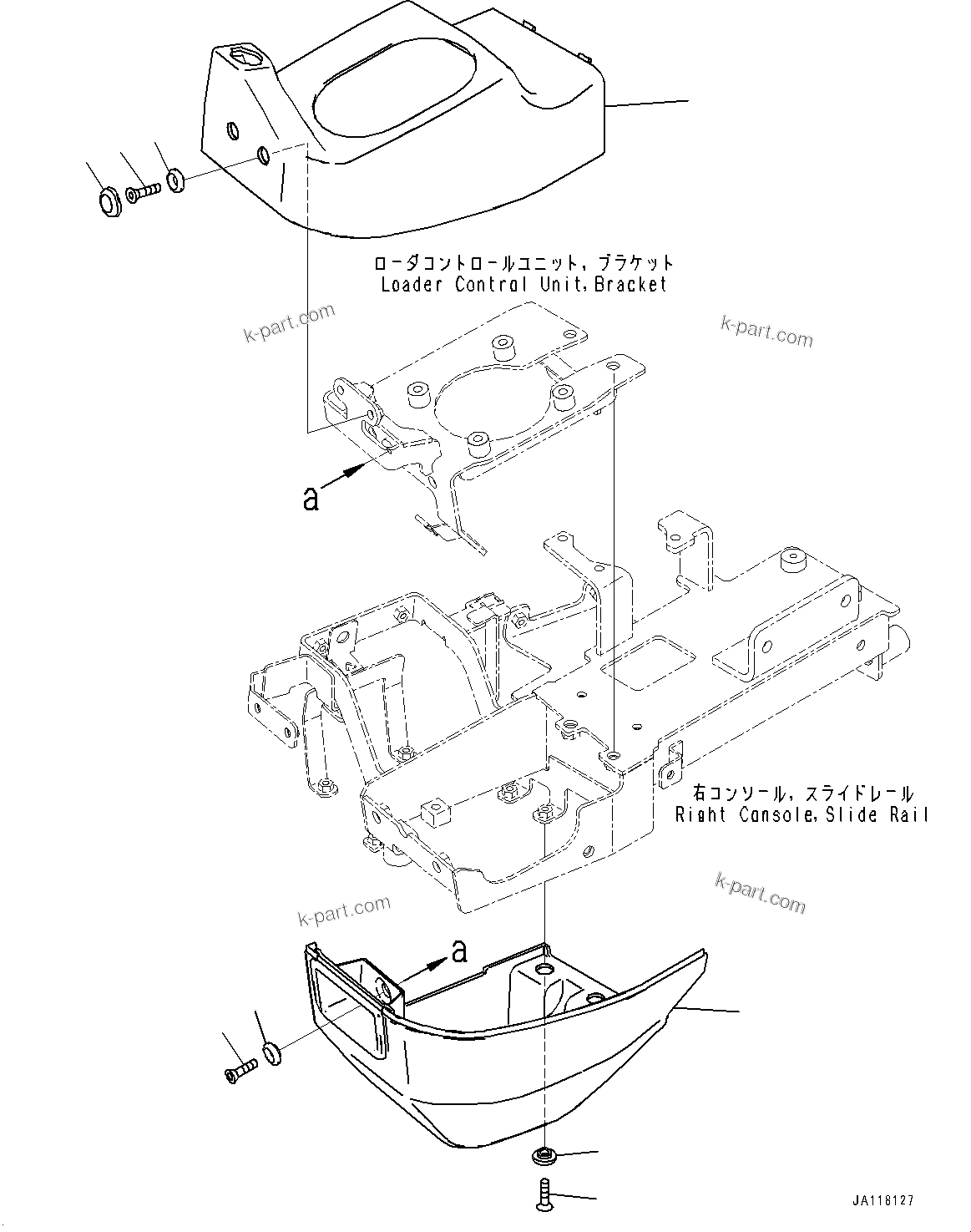 ローダコントロールユニット, ブラケット
Loader Control Unit, Bracket

k-part.com

k-part.com

a

右コンソール, スライドレール
Right Console, Slide Rail

k-part.com

k-part.com

a

JA118127