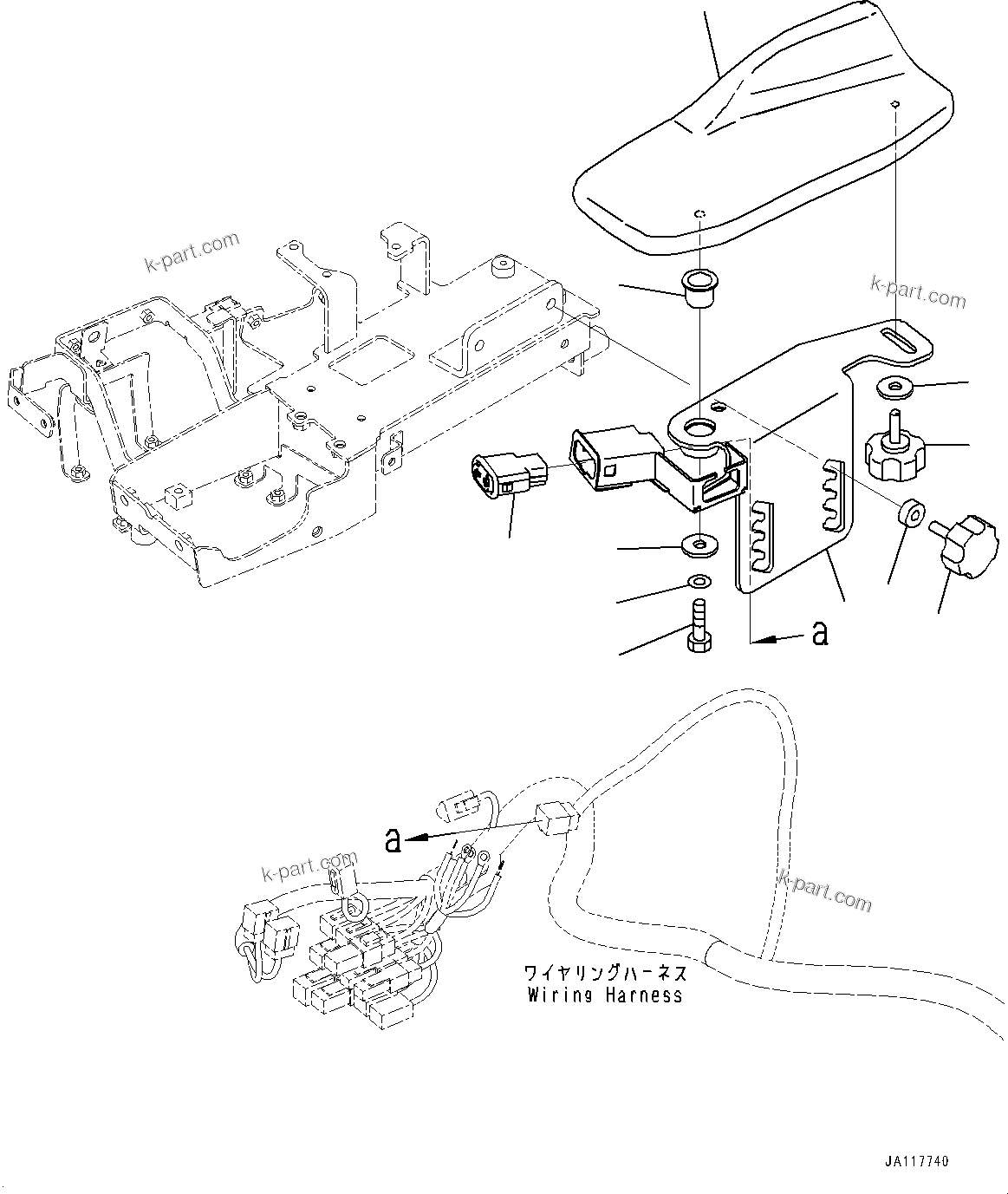 k-part.com

k-part.com

a

a

k-part.com

k-part.com

ワイヤリングハーネス
Wiring Harness

JA117740