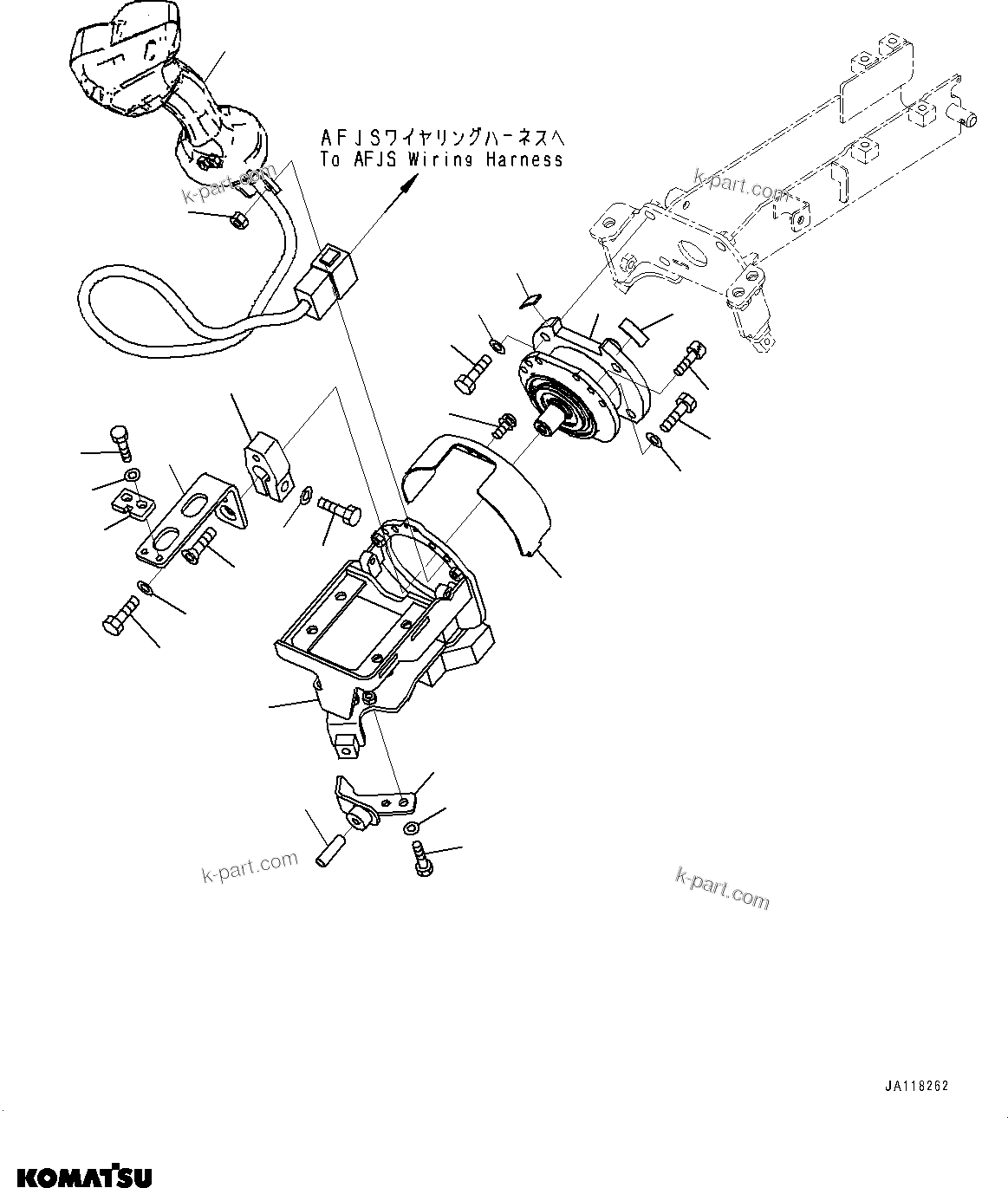 AFJSワイヤリングハーネスへ
To AFJS Wiring Harness

k-part.com

k-part.com

k-part.com

k-part.com

JA118262

KOMATSU