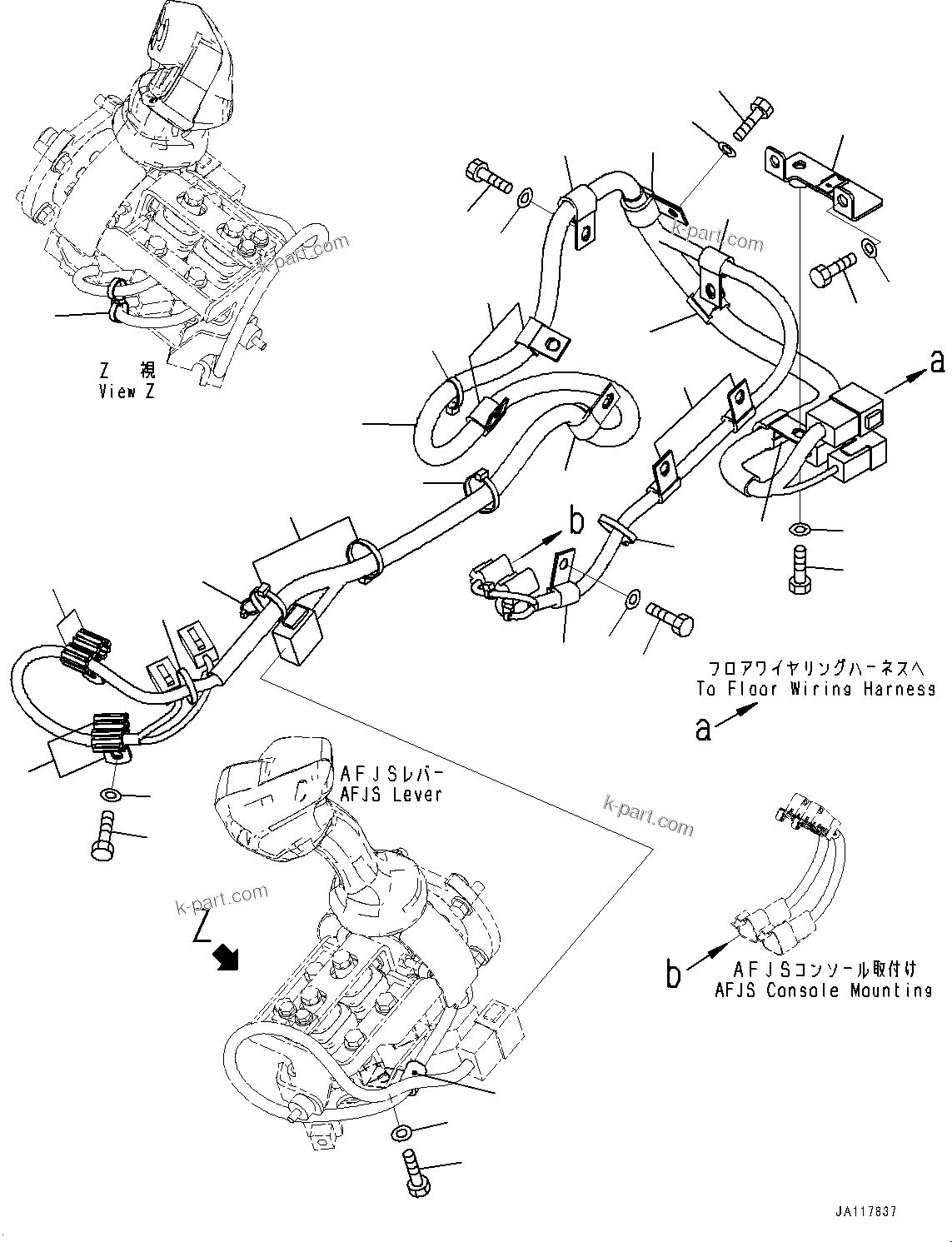 k-part.com

k-part.com

Z 視
View Z

a

b

フロアワイヤリングハーネスへ
To Floor Wiring Harness

a

AFJSレバー
AFJS Lever

k-part.com

k-part.com

Z

b

AFJSコンソール取付け
AFJS Console Mounting

JA117837