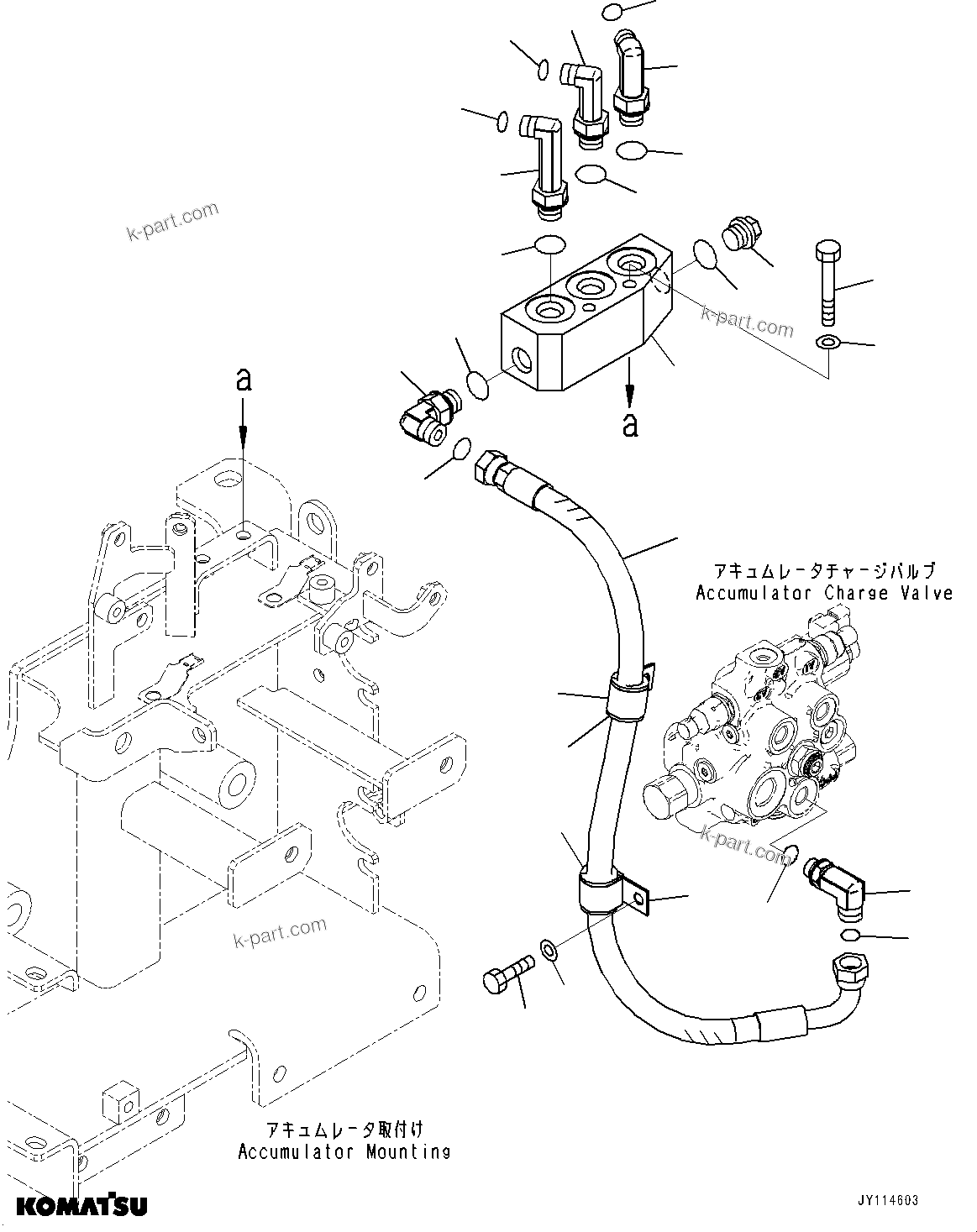 k-part.com

k-part.com

a

a

アキュムレータチャージバルブ
Accumulator Charge Valve

k-part.com

k-part.com

アキュムレータ取付け
Accumulator Mounting

KOMATSU

JY114603